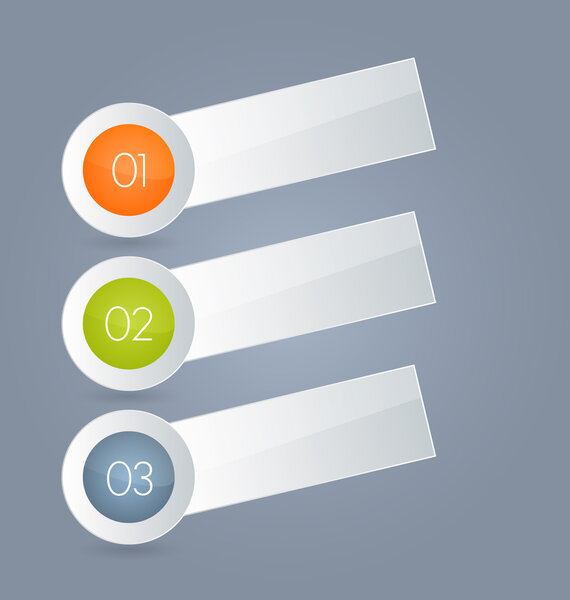 01

02

03