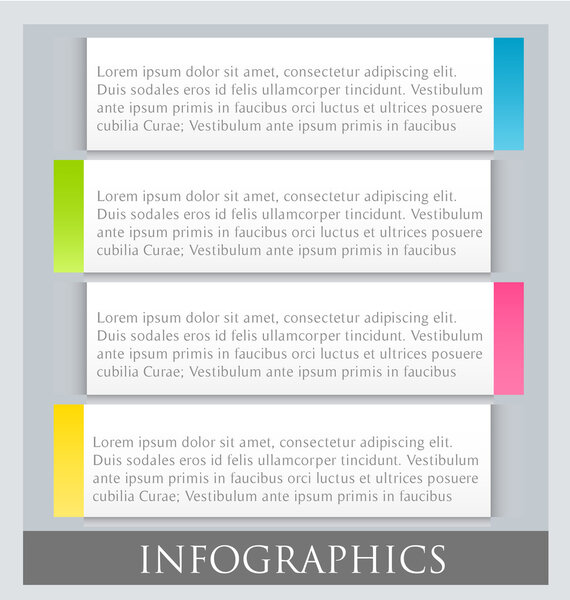 Lorem ipsum dolor sit amet, consectetur adipiscing elit. Duis sodales eros id felis ullamcorper tincidunt. Vestibulum ante ipsum primis in faucibus orci luctus et ultrices posuere cubilia Curae; Vestibulum ante ipsum primis in faucibus

Lorem ipsum dolor sit amet, consectetur adipiscing elit. Duis sodales eros id felis ullamcorper tincidunt. Vestibulum ante ipsum primis in faucibus orci luctus et ultrices posuere cubilia Curae; Vestibulum ante ipsum primis in faucibus

Lorem ipsum dolor sit amet, consectetur adipiscing elit. Duis sodales eros id felis ullamcorper tincidunt. Vestibulum ante ipsum primis in faucibus orci luctus et ultrices posuere cubilia Curae; Vestibulum ante ipsum primis in faucibus

Lorem ipsum dolor sit amet, consectetur adipiscing elit. Duis sodales eros id felis ullamcorper tincidunt. Vestibulum ante ipsum primis in faucibus orci luctus et ultrices posuere cubilia Curae; Vestibulum ante ipsum primis in faucibus

INFOGRAPHICS