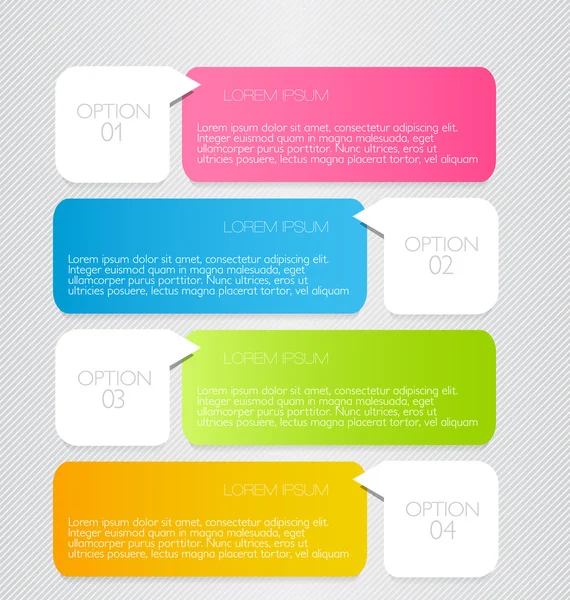 OPTION
01

LOREM IPSUM

Lorem ipsum dolor sit amet, consectetur adipiscing elit. Integer euismod quam in magna malesuada, eget ullamcorper purus porttitor. Nunc ultrices, eros ut ultricies posuere, lectus magna placerat tortor, vel aliquam

LOREM IPSUM

Lorem ipsum dolor sit amet, consectetur adipiscing elit. Integer euismod quam in magna malesuada, eget ullamcorper purus porttitor. Nunc ultrices, eros ut ultricies posuere, lectus magna placerat tortor, vel aliquam

OPTION
02

OPTION
03

LOREM IPSUM

Lorem ipsum dolor sit amet, consectetur adipiscing elit. Integer euismod quam in magna malesuada, eget ullamcorper purus porttitor. Nunc ultrices, eros ut ultricies posuere, lectus magna placerat tortor, vel aliquam

LOREM IPSUM

Lorem ipsum dolor sit amet, consectetur adipiscing elit. Integer euismod quam in magna malesuada, eget ullamcorper purus porttitor. Nunc ultrices, eros ut ultricies posuere, lectus magna placerat tortor, vel aliquam

OPTION
04