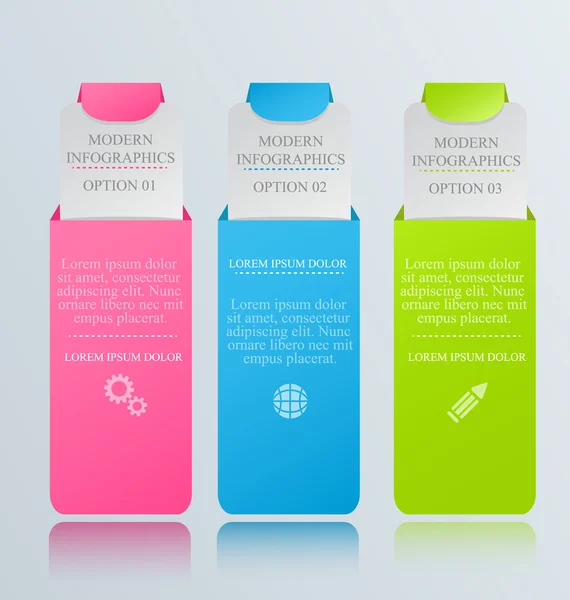 MODERN INFOGRAPHICS

OPTION 01

Lorem ipsum dolor sit amet, consectetur adipiscing elit. Nunc ornare libero nec mit empus placerat.

LOREM IPSUM DOLOR

MODERN INFOGRAPHICS

OPTION 02

LOREM IPSUM DOLOR

Lorem ipsum dolor sit amet, consectetur adipiscing elit. Nunc ornare libero nec mit empus placerat.

MODERN INFOGRAPHICS

OPTION 03

Lorem ipsum dolor sit amet, consectetur adipiscing elit. Nunc ornare libero nec mit empus placerat.

LOREM IPSUM DOLOR