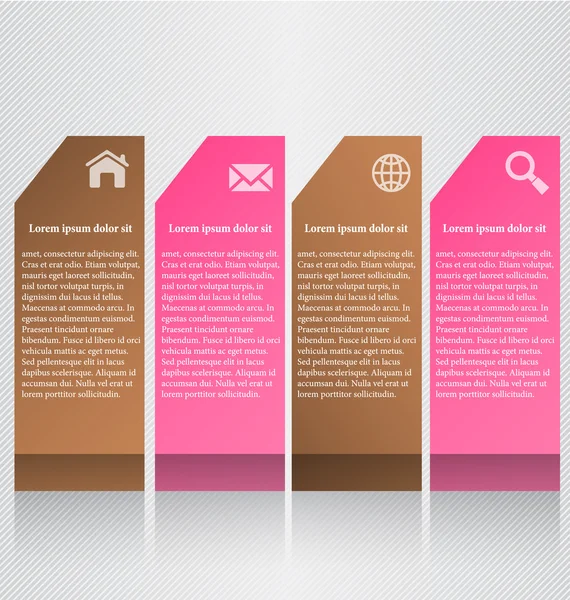 Lorem ipsum dolor sit

amet, consectetur adipiscing elit. Cras et erat odio. Etiam volutpat, mauris eget laoreet sollicitudin, nisl tortor volutpat turpis, in dignissim dui lacus id tellus. Maecenas at commodo arcu. In egestas condimentum euismod. Praesent tincidunt ornare bibendum. Fusce id libero id orci vehicula mattis ac eget metus. Sed pellentesque elit in lacus dapibus scelerisque. Aliquam id accumsan dui. Nulla vel erat ut lorem porttitor sollicitudin.

Lorem ipsum dolor sit

amet, consectetur adipiscing elit. Cras et erat odio. Etiam volutpat, mauris eget laoreet sollicitudin, nisl tortor volutpat turpis, in dignissim dui lacus id tellus. Maecenas at commodo arcu. In egestas condimentum euismod. Praesent tincidunt ornare bibendum. Fusce id libero id orci vehicula mattis ac eget metus. Sed pellentesque elit in lacus dapibus scelerisque. Aliquam id accumsan dui. Nulla vel erat ut lorem porttitor sollicitudin.

Lorem ipsum dolor sit

amet, consectetur adipiscing elit. Cras et erat odio. Etiam volutpat, mauris eget laoreet sollicitudin, nisl tortor volutpat turpis, in dignissim dui lacus id tellus. Maecenas at commodo arcu. In egestas condimentum euismod. Praesent tincidunt ornare bibendum. Fusce id libero id orci vehicula mattis ac eget metus. Sed pellentesque elit in lacus dapibus scelerisque. Aliquam id accumsan dui. Nulla vel erat ut lorem porttitor sollicitudin.

Lorem ipsum dolor sit

amet, consectetur adipiscing elit. Cras et erat odio. Etiam volutpat, mauris eget laoreet sollicitudin, nisl tortor volutpat turpis, in dignissim dui lacus id tellus. Maecenas at commodo arcu. In egestas condimentum euismod. Praesent tincidunt ornare bibendum. Fusce id libero id orci vehicula mattis ac eget metus. Sed pellentesque elit in lacus dapibus scelerisque. Aliquam id accumsan dui. Nulla vel erat ut lorem porttitor sollicitudin.