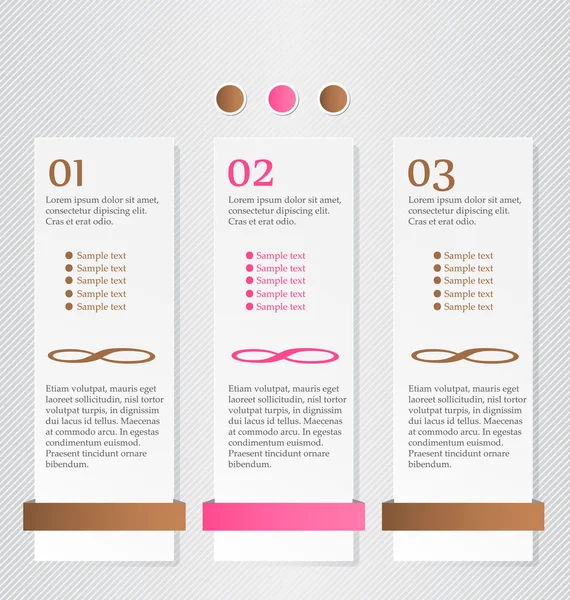 01

Lorem ipsum dolor sit amet, consectetur dipiscing elit. Cras et erat odio.

Sample text
Sample text
Sample text
Sample text
Sample text

Etiam volutpat, mauris eget laoreet sollicitudin, nisl tortor volutpat turpis, in dignissim dui lacus id tellus. Maecenas at commodo arcu. In egestas condimentum euismod. Praesent tincidunt ornare bibendum.

02

Lorem ipsum dolor sit amet, consectetur dipiscing elit. Cras et erat odio.

Sample text
Sample text
Sample text
Sample text
Sample text

Etiam volutpat, mauris eget laoreet sollicitudin, nisl tortor volutpat turpis, in dignissim dui lacus id tellus. Maecenas at commodo arcu. In egestas condimentum euismod. Praesent tincidunt ornare bibendum.

03

Lorem ipsum dolor sit amet, consectetur dipiscing elit. Cras et erat odio.

Sample text
Sample text
Sample text
Sample text
Sample text

Etiam volutpat, mauris eget laoreet sollicitudin, nisl tortor volutpat turpis, in dignissim dui lacus id tellus. Maecenas at commodo arcu. In egestas condimentum euismod. Praesent tincidunt ornare bibendum.