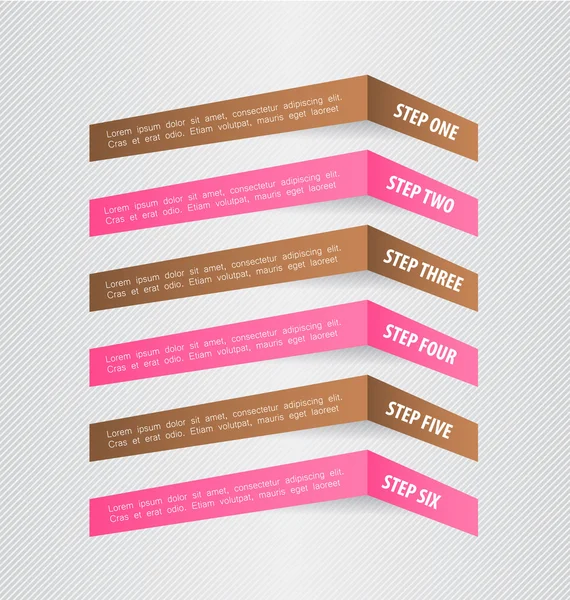 Lorem ipsum dolor sit amet, consectetur adipiscing elit. Cras et erat odio. Etiam volutpat, mauris eget laoreet

STEP ONE

Lorem ipsum dolor sit amet, consectetur adipiscing elit. Cras et erat odio. Etiam volutpat, mauris eget laoreet

STEP TWO

Lorem ipsum dolor sit amet, consectetur adipiscing elit. Cras et erat odio. Etiam volutpat, mauris eget laoreet

STEP THREE

Lorem ipsum dolor sit amet, consectetur adipiscing elit. Cras et erat odio. Etiam volutpat, mauris eget laoreet

STEP FOUR

Lorem ipsum dolor sit amet, consectetur adipiscing elit. Cras et erat odio. Etiam volutpat, mauris eget laoreet

STEP FIVE

Lorem ipsum dolor sit amet, consectetur adipiscing elit. Cras et erat odio. Etiam volutpat, mauris eget laoreet

STEP SIX