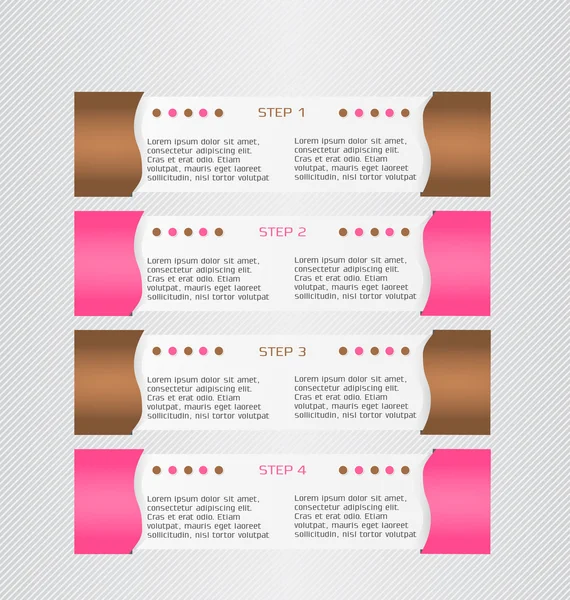 STEP 1

Lorem ipsum dolor sit amet, consectetur adipiscing elit. Cras et erat odio. Etiam volutpat, mauris eget laoreet sollicitudin, nisl tortor volutpat

Lorem ipsum dolor sit amet, consectetur adipiscing elit. Cras et erat odio. Etiam volutpat, mauris eget laoreet sollicitudin, nisl tortor volutpat

STEP 2

Lorem ipsum dolor sit amet, consectetur adipiscing elit. Cras et erat odio. Etiam volutpat, mauris eget laoreet sollicitudin, nisl tortor volutpat

Lorem ipsum dolor sit amet, consectetur adipiscing elit. Cras et erat odio. Etiam volutpat, mauris eget laoreet sollicitudin, nisl tortor volutpat

STEP 3

Lorem ipsum dolor sit amet, consectetur adipiscing elit. Cras et erat odio. Etiam volutpat, mauris eget laoreet sollicitudin, nisl tortor volutpat

Lorem ipsum dolor sit amet, consectetur adipiscing elit. Cras et erat odio. Etiam volutpat, mauris eget laoreet sollicitudin, nisl tortor volutpat

STEP 4

Lorem ipsum dolor sit amet, consectetur adipiscing elit. Cras et erat odio. Etiam volutpat, mauris eget laoreet sollicitudin, nisl tortor volutpat

Lorem ipsum dolor sit amet, consectetur adipiscing elit. Cras et erat odio. Etiam volutpat, mauris eget laoreet sollicitudin, nisl tortor volutpat