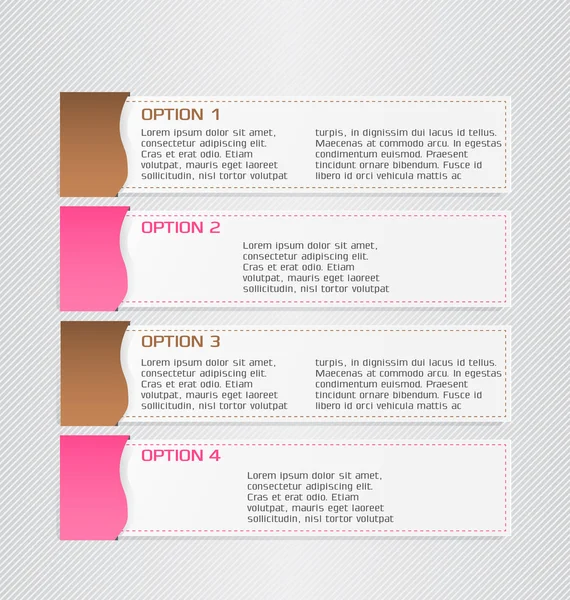 OPTION 1

Lorem ipsum dolor sit amet, consectetur adipiscing elit. Cras et erat odio. Etiam volutpat, mauris eget laoreet sollicitudin, nisl tortor volutpat

turpis, in dignissim dui lacus id tellus. Maecenas at commodo arcu. In egestas condimentum euismod. Praesent tincidunt ornare bibendum. Fusce id libero id orci vehicula mattis ac

OPTION 2

Lorem ipsum dolor sit amet, consectetur adipiscing elit. Cras et erat odio. Etiam volutpat, mauris eget laoreet sollicitudin, nisl tortor volutpat

OPTION 3

Lorem ipsum dolor sit amet, consectetur adipiscing elit. Cras et erat odio. Etiam volutpat, mauris eget laoreet sollicitudin, nisl tortor volutpat

turpis, in dignissim dui lacus id tellus. Maecenas at commodo arcu. In egestas condimentum euismod. Praesent tincidunt ornare bibendum. Fusce id libero id orci vehicula mattis ac

OPTION 4

Lorem ipsum dolor sit amet, consectetur adipiscing elit. Cras et erat odio. Etiam volutpat, mauris eget laoreet sollicitudin, nisl tortor volutpat