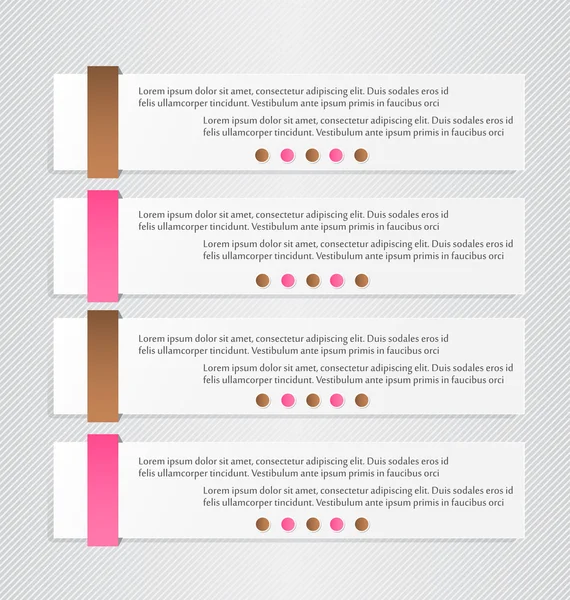 Lorem ipsum dolor sit amet, consectetur adipiscing elit. Duis sodales eros id felis ullamcorper tincidunt. Vestibulum ante ipsum primis in faucibus orci

Lorem ipsum dolor sit amet, consectetur adipiscing elit. Duis sodales eros id felis ullamcorper tincidunt. Vestibulum ante ipsum primis in faucibus orci

Lorem ipsum dolor sit amet, consectetur adipiscing elit. Duis sodales eros id felis ullamcorper tincidunt. Vestibulum ante ipsum primis in faucibus orci

Lorem ipsum dolor sit amet, consectetur adipiscing elit. Duis sodales eros id felis ullamcorper tincidunt. Vestibulum ante ipsum primis in faucibus orci

Lorem ipsum dolor sit amet, consectetur adipiscing elit. Duis sodales eros id felis ullamcorper tincidunt. Vestibulum ante ipsum primis in faucibus orci

Lorem ipsum dolor sit amet, consectetur adipiscing elit. Duis sodales eros id felis ullamcorper tincidunt. Vestibulum ante ipsum primis in faucibus orci

Lorem ipsum dolor sit amet, consectetur adipiscing elit. Duis sodales eros id felis ullamcorper tincidunt. Vestibulum ante ipsum primis in faucibus orci

Lorem ipsum dolor sit amet, consectetur adipiscing elit. Duis sodales eros id felis ullamcorper tincidunt. Vestibulum ante ipsum primis in faucibus orci