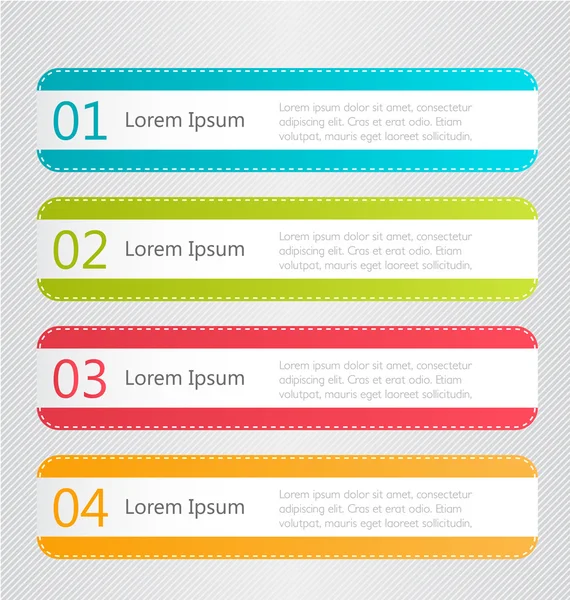 01 Lorem Ipsum

Lorem ipsum dolor sit amet, consectetur adipiscing elit. Cras et erat odio. Etiam volutpat, mauris eget laoreet sollicitudin,

02 Lorem Ipsum

Lorem ipsum dolor sit amet, consectetur adipiscing elit. Cras et erat odio. Etiam volutpat, mauris eget laoreet sollicitudin,

03 Lorem Ipsum

Lorem ipsum dolor sit amet, consectetur adipiscing elit. Cras et erat odio. Etiam volutpat, mauris eget laoreet sollicitudin,

04 Lorem Ipsum

Lorem ipsum dolor sit amet, consectetur adipiscing elit. Cras et erat odio. Etiam volutpat, mauris eget laoreet sollicitudin,