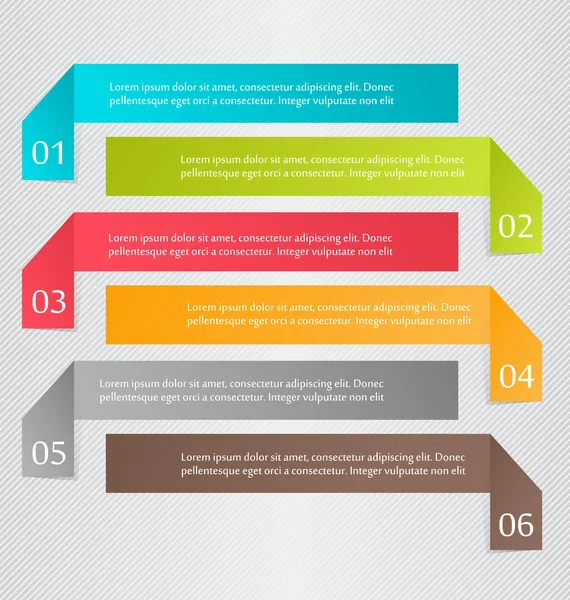 Lorem ipsum dolor sit amet, consectetur adipiscing elit. Donec pellentesque eget orci a consectetur. Integer vulputate non elit

01

Lorem ipsum dolor sit amet, consectetur adipiscing elit. Donec pellentesque eget orci a consectetur. Integer vulputate non elit

02

Lorem ipsum dolor sit amet, consectetur adipiscing elit. Donec pellentesque eget orci a consectetur. Integer vulputate non elit

03

Lorem ipsum dolor sit amet, consectetur adipiscing elit. Donec pellentesque eget orci a consectetur. Integer vulputate non elit

04

Lorem ipsum dolor sit amet, consectetur adipiscing elit. Donec pellentesque eget orci a consectetur. Integer vulputate non elit

05

Lorem ipsum dolor sit amet, consectetur adipiscing elit. Donec pellentesque eget orci a consectetur. Integer vulputate non elit

06