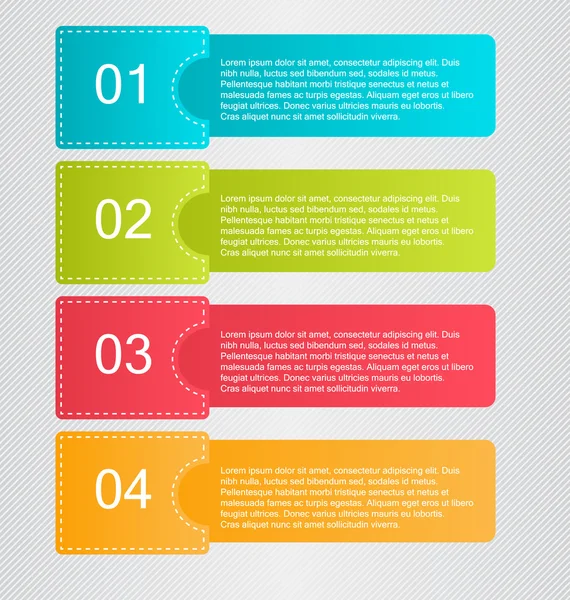 01

Lorem ipsum dolor sit amet, consectetur adipiscing elit. Duis nibh nulla, luctus sed bibendum sed, sodales id metus. Pellentesque habitant morbi tristique senectus et netus et malesuada fames ac turpis egestas. Aliquam eget eros ut libero feugiat ultrices. Donec varius ultricies mauris eu lobortis. Cras aliquet nunc sit amet sollicitudin viverra.

02

Lorem ipsum dolor sit amet, consectetur adipiscing elit. Duis nibh nulla, luctus sed bibendum sed, sodales id metus. Pellentesque habitant morbi tristique senectus et netus et malesuada fames ac turpis egestas. Aliquam eget eros ut libero feugiat ultrices. Donec varius ultricies mauris eu lobortis. Cras aliquet nunc sit amet sollicitudin viverra.

03

Lorem ipsum dolor sit amet, consectetur adipiscing elit. Duis nibh nulla, luctus sed bibendum sed, sodales id metus. Pellentesque habitant morbi tristique senectus et netus et malesuada fames ac turpis egestas. Aliquam eget eros ut libero feugiat ultrices. Donec varius ultricies mauris eu lobortis. Cras aliquet nunc sit amet sollicitudin viverra.

04

Lorem ipsum dolor sit amet, consectetur adipiscing elit. Duis nibh nulla, luctus sed bibendum sed, sodales id metus. Pellentesque habitant morbi tristique senectus et netus et malesuada fames ac turpis egestas. Aliquam eget eros ut libero feugiat ultrices. Donec varius ultricies mauris eu lobortis. Cras aliquet nunc sit amet sollicitudin viverra.