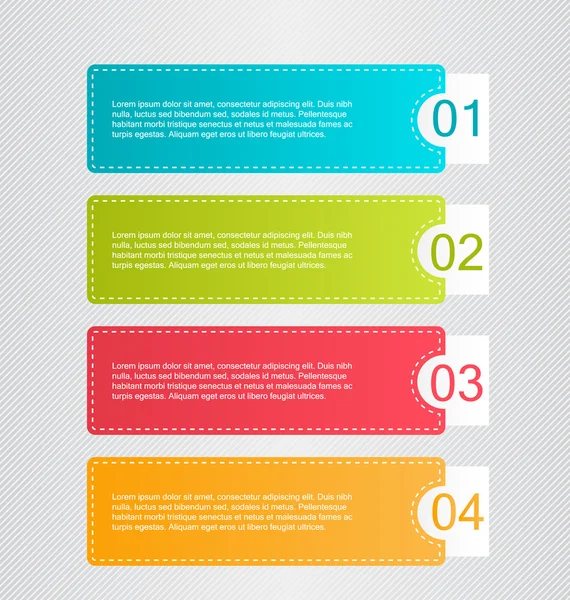 Lorem ipsum dolor sit amet, consectetur adipiscing elit. Duis nibh nulla, luctus sed bibendum sed, sodales id metus. Pellentesque habitant morbi tristique senectus et netus et malesuada fames ac turpis egestas. Aliquam eget eros ut libero feugiat ultrices.

01

Lorem ipsum dolor sit amet, consectetur adipiscing elit. Duis nibh nulla, luctus sed bibendum sed, sodales id metus. Pellentesque habitant morbi tristique senectus et netus et malesuada fames ac turpis egestas. Aliquam eget eros ut libero feugiat ultrices.

02

Lorem ipsum dolor sit amet, consectetur adipiscing elit. Duis nibh nulla, luctus sed bibendum sed, sodales id metus. Pellentesque habitant morbi tristique senectus et netus et malesuada fames ac turpis egestas. Aliquam eget eros ut libero feugiat ultrices.

03

Lorem ipsum dolor sit amet, consectetur adipiscing elit. Duis nibh nulla, luctus sed bibendum sed, sodales id metus. Pellentesque habitant morbi tristique senectus et netus et malesuada fames ac turpis egestas. Aliquam eget eros ut libero feugiat ultrices.

04