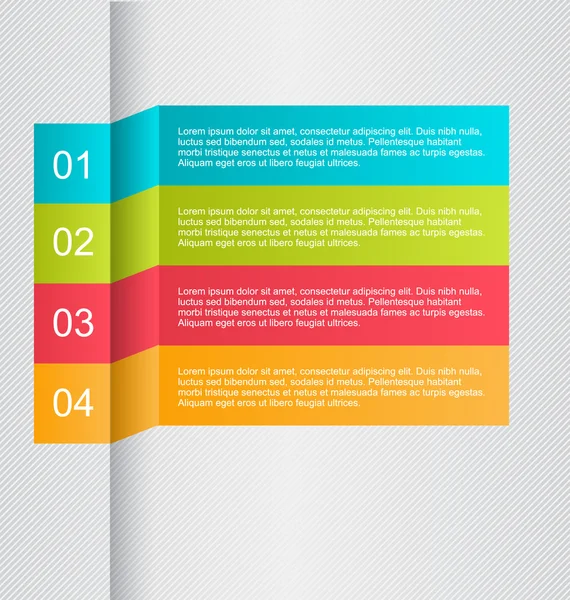 01

Lorem ipsum dolor sit amet, consectetur adipiscing elit. Duis nibh nulla, luctus sed bibendum sed, sodales id metus. Pellentesque habitant morbi tristique senectus et netus et malesuada fames ac turpis egestas. Aliquam eget eros ut libero feugiat ultrices.

02

Lorem ipsum dolor sit amet, consectetur adipiscing elit. Duis nibh nulla, luctus sed bibendum sed, sodales id metus. Pellentesque habitant morbi tristique senectus et netus et malesuada fames ac turpis egestas. Aliquam eget eros ut libero feugiat ultrices.

03

Lorem ipsum dolor sit amet, consectetur adipiscing elit. Duis nibh nulla, luctus sed bibendum sed, sodales id metus. Pellentesque habitant morbi tristique senectus et netus et malesuada fames ac turpis egestas. Aliquam eget eros ut libero feugiat ultrices.

04

Lorem ipsum dolor sit amet, consectetur adipiscing elit. Duis nibh nulla, luctus sed bibendum sed, sodales id metus. Pellentesque habitant morbi tristique senectus et netus et malesuada fames ac turpis egestas. Aliquam eget eros ut libero feugiat ultrices.