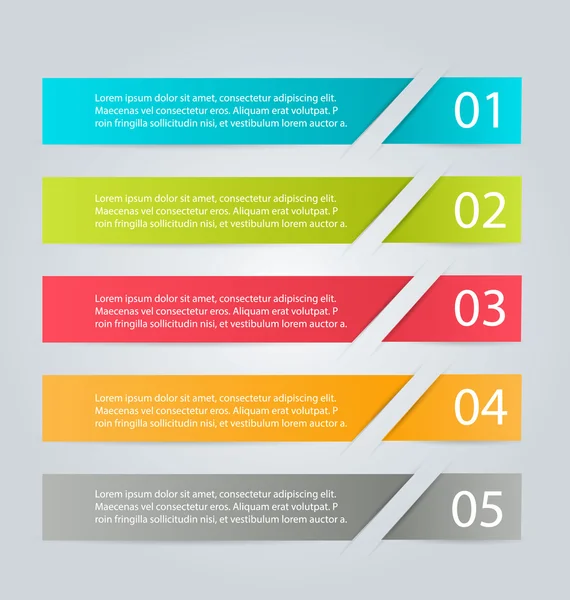 Lorem ipsum dolor sit amet, consectetur adipiscing elit. Maecenas vel consectetur eros. Aliquam erat volutpat. P roin fringilla sollicitudin nisi, et vestibulum lorem auctor a.

01

Lorem ipsum dolor sit amet, consectetur adipiscing elit. Maecenas vel consectetur eros. Aliquam erat volutpat. P roin fringilla sollicitudin nisi, et vestibulum lorem auctor a.

02

Lorem ipsum dolor sit amet, consectetur adipiscing elit. Maecenas vel consectetur eros. Aliquam erat volutpat. P roin fringilla sollicitudin nisi, et vestibulum lorem auctor a.

03

Lorem ipsum dolor sit amet, consectetur adipiscing elit. Maecenas vel consectetur eros. Aliquam erat volutpat. P roin fringilla sollicitudin nisi, et vestibulum lorem auctor a.

04

Lorem ipsum dolor sit amet, consectetur adipiscing elit. Maecenas vel consectetur eros. Aliquam erat volutpat. P roin fringilla sollicitudin nisi, et vestibulum lorem auctor a.

05