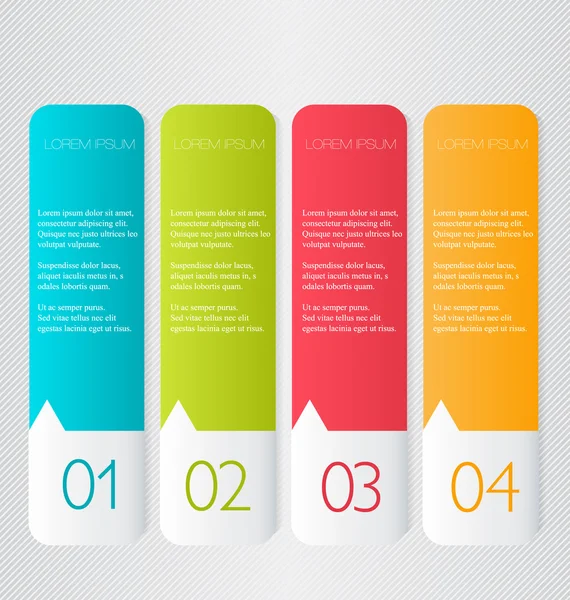 LOREM IPSUM

Lorem ipsum dolor sit amet, consectetur adipiscing elit. Quisque nec justo ultrices leo volutpat vulputate.

Suspendisse dolor lacus, aliquet iaculis metus in, s odales lobortis quam.

Ut ac semper purus. Sed vitae tellus nec elit egestas lacinia eget ut risus.

01

LOREM IPSUM

Lorem ipsum dolor sit amet, consectetur adipiscing elit. Quisque nec justo ultrices leo volutpat vulputate.

Suspendisse dolor lacus, aliquet iaculis metus in, s odales lobortis quam.

Ut ac semper purus. Sed vitae tellus nec elit egestas lacinia eget ut risus.

02

LOREM IPSUM

Lorem ipsum dolor sit amet, consectetur adipiscing elit. Quisque nec justo ultrices leo volutpat vulputate.

Suspendisse dolor lacus, aliquet iaculis metus in, s odales lobortis quam.

Ut ac semper purus. Sed vitae tellus nec elit egestas lacinia eget ut risus.

03

LOREM IPSUM

Lorem ipsum dolor sit amet, consectetur adipiscing elit. Quisque nec justo ultrices leo volutpat vulputate.

Suspendisse dolor lacus, aliquet iaculis metus in, s odales lobortis quam.

Ut ac semper purus. Sed vitae tellus nec elit egestas lacinia eget ut risus.

04