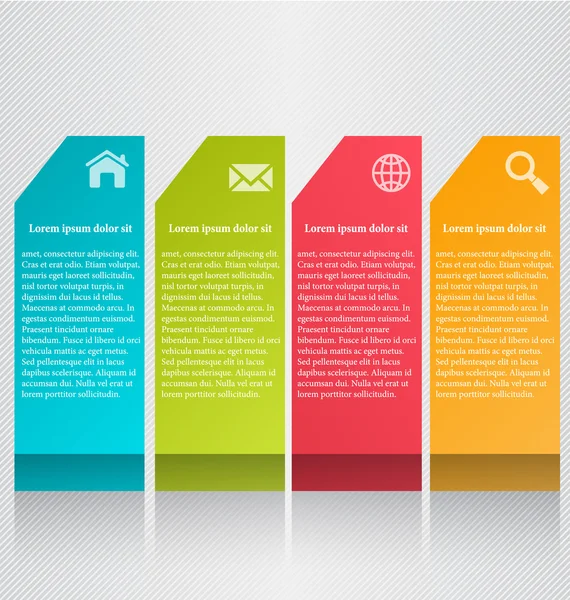 Lorem ipsum dolor sit

amet, consectetur adipiscing elit. Cras et erat odio. Etiam volutpat, mauris eget laoreet sollicitudin, nisl tortor volutpat turpis, in dignissim dui lacus id tellus. Maecenas at commodo arcu. In egestas condimentum euismod. Praesent tincidunt ornare bibendum. Fusce id libero id orci vehicula mattis ac eget metus. Sed pellentesque elit in lacus dapibus scelerisque. Aliquam id accumsan dui. Nulla vel erat ut lorem porttitor sollicitudin.

Lorem ipsum dolor sit

amet, consectetur adipiscing elit. Cras et erat odio. Etiam volutpat, mauris eget laoreet sollicitudin, nisl tortor volutpat turpis, in dignissim dui lacus id tellus. Maecenas at commodo arcu. In egestas condimentum euismod. Praesent tincidunt ornare bibendum. Fusce id libero id orci vehicula mattis ac eget metus. Sed pellentesque elit in lacus dapibus scelerisque. Aliquam id accumsan dui. Nulla vel erat ut lorem porttitor sollicitudin.

Lorem ipsum dolor sit

amet, consectetur adipiscing elit. Cras et erat odio. Etiam volutpat, mauris eget laoreet sollicitudin, nisl tortor volutpat turpis, in dignissim dui lacus id tellus. Maecenas at commodo arcu. In egestas condimentum euismod. Praesent tincidunt ornare bibendum. Fusce id libero id orci vehicula mattis ac eget metus. Sed pellentesque elit in lacus dapibus scelerisque. Aliquam id accumsan dui. Nulla vel erat ut lorem porttitor sollicitudin.

Lorem ipsum dolor sit

amet, consectetur adipiscing elit. Cras et erat odio. Etiam volutpat, mauris eget laoreet sollicitudin, nisl tortor volutpat turpis, in dignissim dui lacus id tellus. Maecenas at commodo arcu. In egestas condimentum euismod. Praesent tincidunt ornare bibendum. Fusce id libero id orci vehicula mattis ac eget metus. Sed pellentesque elit in lacus dapibus scelerisque. Aliquam id accumsan dui. Nulla vel erat ut lorem porttitor sollicitudin.