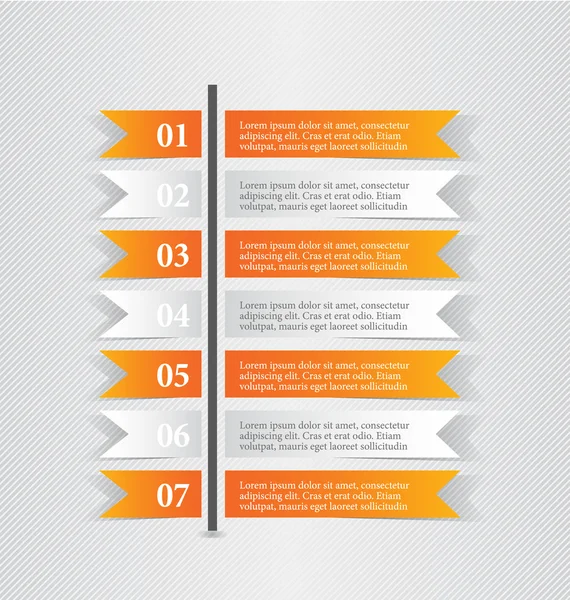 01

Lorem ipsum dolor sit amet, consectetur adipiscing elit. Cras et erat odio. Etiam volutpat, mauris eget laoreet sollicitudin

02

Lorem ipsum dolor sit amet, consectetur adipiscing elit. Cras et erat odio. Etiam volutpat, mauris eget laoreet sollicitudin

03

Lorem ipsum dolor sit amet, consectetur adipiscing elit. Cras et erat odio. Etiam volutpat, mauris eget laoreet sollicitudin

04

Lorem ipsum dolor sit amet, consectetur adipiscing elit. Cras et erat odio. Etiam volutpat, mauris eget laoreet sollicitudin

05

Lorem ipsum dolor sit amet, consectetur adipiscing elit. Cras et erat odio. Etiam volutpat, mauris eget laoreet sollicitudin

06

Lorem ipsum dolor sit amet, consectetur adipiscing elit. Cras et erat odio. Etiam volutpat, mauris eget laoreet sollicitudin

07

Lorem ipsum dolor sit amet, consectetur adipiscing elit. Cras et erat odio. Etiam volutpat, mauris eget laoreet sollicitudin