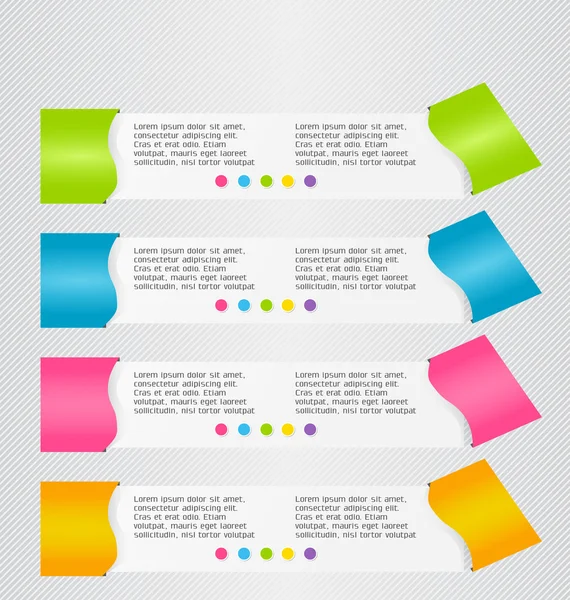 Lorem ipsum dolor sit amet, consectetur adipiscing elit. Cras et erat odio. Etiam volutpat, mauris eget laoreet sollicitudin, nisl tortor volutpat

Lorem ipsum dolor sit amet, consectetur adipiscing elit. Cras et erat odio. Etiam volutpat, mauris eget laoreet sollicitudin, nisl tortor volutpat

Lorem ipsum dolor sit amet, consectetur adipiscing elit. Cras et erat odio. Etiam volutpat, mauris eget laoreet sollicitudin, nisl tortor volutpat

Lorem ipsum dolor sit amet, consectetur adipiscing elit. Cras et erat odio. Etiam volutpat, mauris eget laoreet sollicitudin, nisl tortor volutpat

Lorem ipsum dolor sit amet, consectetur adipiscing elit. Cras et erat odio. Etiam volutpat, mauris eget laoreet sollicitudin, nisl tortor volutpat

Lorem ipsum dolor sit amet, consectetur adipiscing elit. Cras et erat odio. Etiam volutpat, mauris eget laoreet sollicitudin, nisl tortor volutpat

Lorem ipsum dolor sit amet, consectetur adipiscing elit. Cras et erat odio. Etiam volutpat, mauris eget laoreet sollicitudin, nisl tortor volutpat

Lorem ipsum dolor sit amet, consectetur adipiscing elit. Cras et erat odio. Etiam volutpat, mauris eget laoreet sollicitudin, nisl tortor volutpat