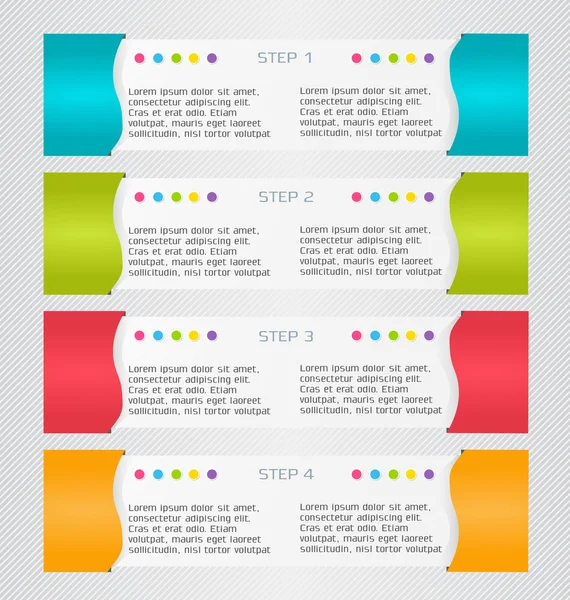 STEP 1

Lorem ipsum dolor sit amet, consectetur adipiscing elit. Cras et erat odio. Etiam volutpat, mauris eget laoreet sollicitudin, nisl tortor volutpat

Lorem ipsum dolor sit amet, consectetur adipiscing elit. Cras et erat odio. Etiam volutpat, mauris eget laoreet sollicitudin, nisl tortor volutpat

STEP 2

Lorem ipsum dolor sit amet, consectetur adipiscing elit. Cras et erat odio. Etiam volutpat, mauris eget laoreet sollicitudin, nisl tortor volutpat

Lorem ipsum dolor sit amet, consectetur adipiscing elit. Cras et erat odio. Etiam volutpat, mauris eget laoreet sollicitudin, nisl tortor volutpat

STEP 3

Lorem ipsum dolor sit amet, consectetur adipiscing elit. Cras et erat odio. Etiam volutpat, mauris eget laoreet sollicitudin, nisl tortor volutpat

Lorem ipsum dolor sit amet, consectetur adipiscing elit. Cras et erat odio. Etiam volutpat, mauris eget laoreet sollicitudin, nisl tortor volutpat

STEP 4

Lorem ipsum dolor sit amet, consectetur adipiscing elit. Cras et erat odio. Etiam volutpat, mauris eget laoreet sollicitudin, nisl tortor volutpat

Lorem ipsum dolor sit amet, consectetur adipiscing elit. Cras et erat odio. Etiam volutpat, mauris eget laoreet sollicitudin, nisl tortor volutpat