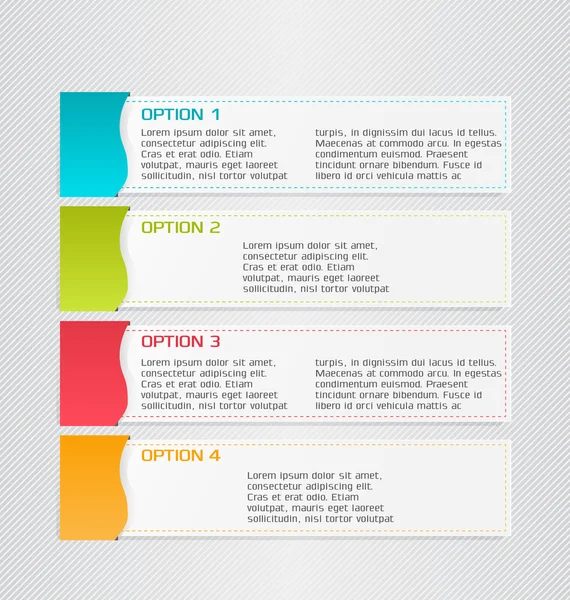 OPTION 1

Lorem ipsum dolor sit amet, consectetur adipiscing elit. Cras et erat odio. Etiam volutpat, mauris eget laoreet sollicitudin, nisl tortor volutpat

turpis, in dignissim dui lacus id tellus. Maecenas at commodo arcu. In egestas condimentum euismod. Praesent tincidunt ornare bibendum. Fusce id libero id orci vehicula mattis ac

OPTION 2

Lorem ipsum dolor sit amet, consectetur adipiscing elit. Cras et erat odio. Etiam volutpat, mauris eget laoreet sollicitudin, nisl tortor volutpat

OPTION 3

Lorem ipsum dolor sit amet, consectetur adipiscing elit. Cras et erat odio. Etiam volutpat, mauris eget laoreet sollicitudin, nisl tortor volutpat

turpis, in dignissim dui lacus id tellus. Maecenas at commodo arcu. In egestas condimentum euismod. Praesent tincidunt ornare bibendum. Fusce id libero id orci vehicula mattis ac

OPTION 4

Lorem ipsum dolor sit amet, consectetur adipiscing elit. Cras et erat odio. Etiam volutpat, mauris eget laoreet sollicitudin, nisl tortor volutpat