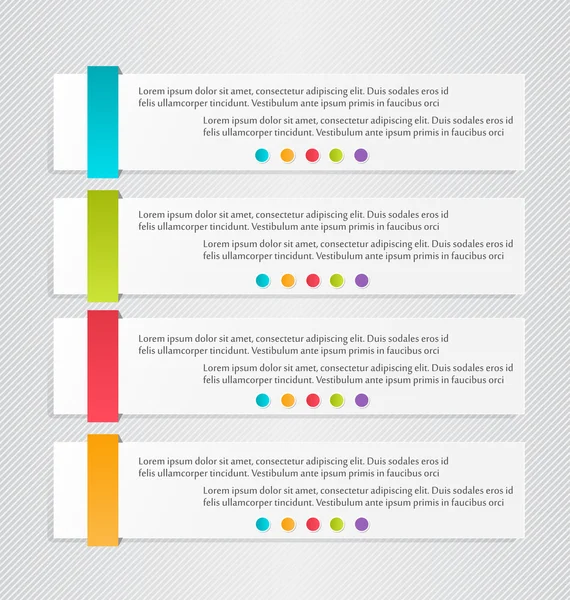 Lorem ipsum dolor sit amet, consectetur adipiscing elit. Duis sodales eros id felis ullamcorper tincidunt. Vestibulum ante ipsum primis in faucibus orci

Lorem ipsum dolor sit amet, consectetur adipiscing elit. Duis sodales eros id felis ullamcorper tincidunt. Vestibulum ante ipsum primis in faucibus orci

Lorem ipsum dolor sit amet, consectetur adipiscing elit. Duis sodales eros id felis ullamcorper tincidunt. Vestibulum ante ipsum primis in faucibus orci

Lorem ipsum dolor sit amet, consectetur adipiscing elit. Duis sodales eros id felis ullamcorper tincidunt. Vestibulum ante ipsum primis in faucibus orci

Lorem ipsum dolor sit amet, consectetur adipiscing elit. Duis sodales eros id felis ullamcorper tincidunt. Vestibulum ante ipsum primis in faucibus orci

Lorem ipsum dolor sit amet, consectetur adipiscing elit. Duis sodales eros id felis ullamcorper tincidunt. Vestibulum ante ipsum primis in faucibus orci

Lorem ipsum dolor sit amet, consectetur adipiscing elit. Duis sodales eros id felis ullamcorper tincidunt. Vestibulum ante ipsum primis in faucibus orci

Lorem ipsum dolor sit amet, consectetur adipiscing elit. Duis sodales eros id felis ullamcorper tincidunt. Vestibulum ante ipsum primis in faucibus orci