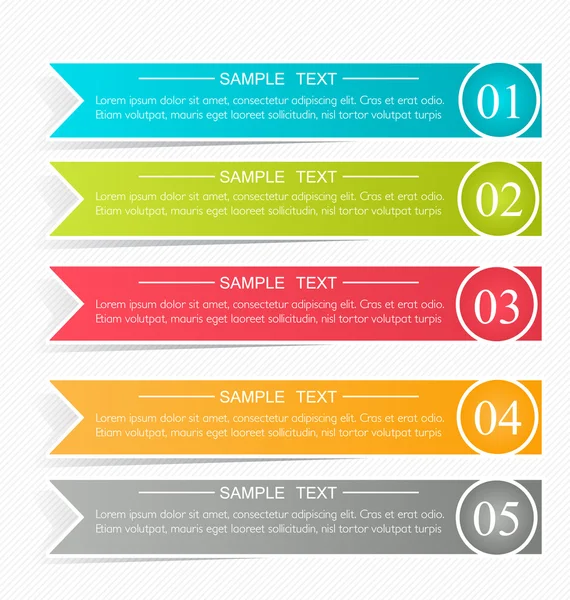 SAMPLE TEXT

Lorem ipsum dolor sit amet, consectetur adipiscing elit. Cras et erat odio. Etiam volutpat, mauris eget laoreet sollicitudin, nisl tortor volutpat turpis

01

SAMPLE TEXT

Lorem ipsum dolor sit amet, consectetur adipiscing elit. Cras et erat odio. Etiam volutpat, mauris eget laoreet sollicitudin, nisl tortor volutpat turpis

02

SAMPLE TEXT

Lorem ipsum dolor sit amet, consectetur adipiscing elit. Cras et erat odio. Etiam volutpat, mauris eget laoreet sollicitudin, nisl tortor volutpat turpis

03

SAMPLE TEXT

Lorem ipsum dolor sit amet, consectetur adipiscing elit. Cras et erat odio. Etiam volutpat, mauris eget laoreet sollicitudin, nisl tortor volutpat turpis

04

SAMPLE TEXT

Lorem ipsum dolor sit amet, consectetur adipiscing elit. Cras et erat odio. Etiam volutpat, mauris eget laoreet sollicitudin, nisl tortor volutpat turpis

05