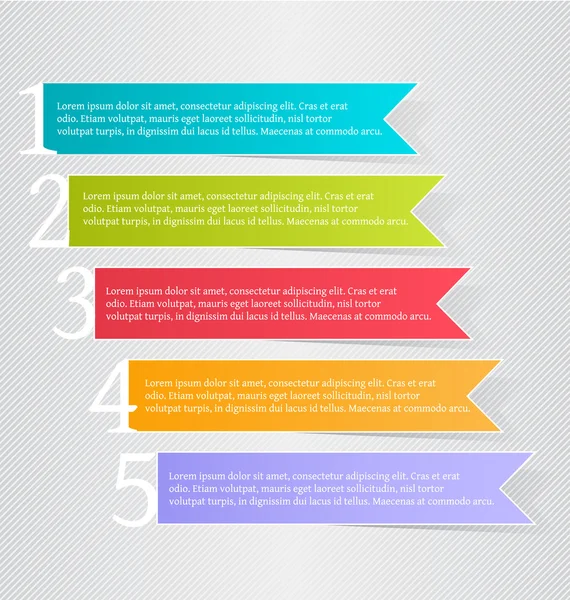 1
Lorem ipsum dolor sit amet, consectetur adipiscing elit. Cras et erat odio. Etiam volutpat, mauris eget laoreet sollicitudin, nisl tortor volutpat turpis, in dignissim dui lacus id tellus. Maecenas at commodo arcu.

2
Lorem ipsum dolor sit amet, consectetur adipiscing elit. Cras et erat odio. Etiam volutpat, mauris eget laoreet sollicitudin, nisl tortor volutpat turpis, in dignissim dui lacus id tellus. Maecenas at commodo arcu.

3
Lorem ipsum dolor sit amet, consectetur adipiscing elit. Cras et erat odio. Etiam volutpat, mauris eget laoreet sollicitudin, nisl tortor volutpat turpis, in dignissim dui lacus id tellus. Maecenas at commodo arcu.

4
Lorem ipsum dolor sit amet, consectetur adipiscing elit. Cras et erat odio. Etiam volutpat, mauris eget laoreet sollicitudin, nisl tortor volutpat turpis, in dignissim dui lacus id tellus. Maecenas at commodo arcu.

5
Lorem ipsum dolor sit amet, consectetur adipiscing elit. Cras et erat odio. Etiam volutpat, mauris eget laoreet sollicitudin, nisl tortor volutpat turpis, in dignissim dui lacus id tellus. Maecenas at commodo arcu.