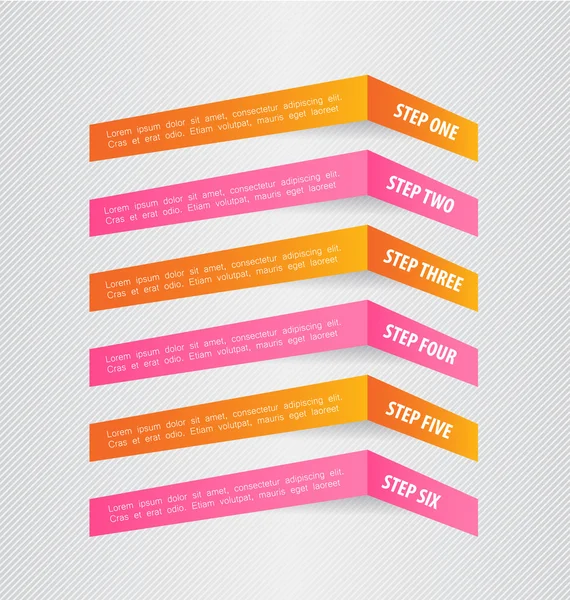 Lorem ipsum dolor sit amet, consectetur adipiscing elit. Cras et erat odio. Etiam volutpat, mauris eget laoreet

STEP ONE

Lorem ipsum dolor sit amet, consectetur adipiscing elit. Cras et erat odio. Etiam volutpat, mauris eget laoreet

STEP TWO

Lorem ipsum dolor sit amet, consectetur adipiscing elit. Cras et erat odio. Etiam volutpat, mauris eget laoreet

STEP THREE

Lorem ipsum dolor sit amet, consectetur adipiscing elit. Cras et erat odio. Etiam volutpat, mauris eget laoreet

STEP FOUR

Lorem ipsum dolor sit amet, consectetur adipiscing elit. Cras et erat odio. Etiam volutpat, mauris eget laoreet

STEP FIVE

Lorem ipsum dolor sit amet, consectetur adipiscing elit. Cras et erat odio. Etiam volutpat, mauris eget laoreet

STEP SIX