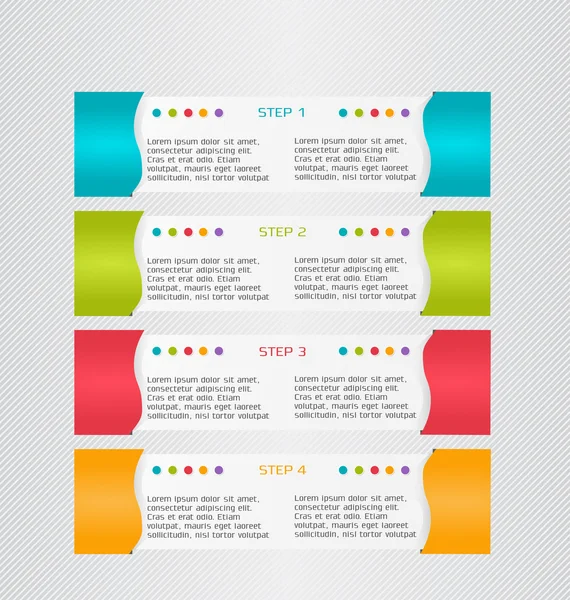 STEP 1

Lorem ipsum dolor sit amet, consectetur adipiscing elit. Cras et erat odio. Etiam volutpat, mauris eget laoreet sollicitudin, nisl tortor volutpat

Lorem ipsum dolor sit amet, consectetur adipiscing elit. Cras et erat odio. Etiam volutpat, mauris eget laoreet sollicitudin, nisl tortor volutpat

STEP 2

Lorem ipsum dolor sit amet, consectetur adipiscing elit. Cras et erat odio. Etiam volutpat, mauris eget laoreet sollicitudin, nisl tortor volutpat

Lorem ipsum dolor sit amet, consectetur adipiscing elit. Cras et erat odio. Etiam volutpat, mauris eget laoreet sollicitudin, nisl tortor volutpat

STEP 3

Lorem ipsum dolor sit amet, consectetur adipiscing elit. Cras et erat odio. Etiam volutpat, mauris eget laoreet sollicitudin, nisl tortor volutpat

Lorem ipsum dolor sit amet, consectetur adipiscing elit. Cras et erat odio. Etiam volutpat, mauris eget laoreet sollicitudin, nisl tortor volutpat

STEP 4

Lorem ipsum dolor sit amet, consectetur adipiscing elit. Cras et erat odio. Etiam volutpat, mauris eget laoreet sollicitudin, nisl tortor volutpat

Lorem ipsum dolor sit amet, consectetur adipiscing elit. Cras et erat odio. Etiam volutpat, mauris eget laoreet sollicitudin, nisl tortor volutpat