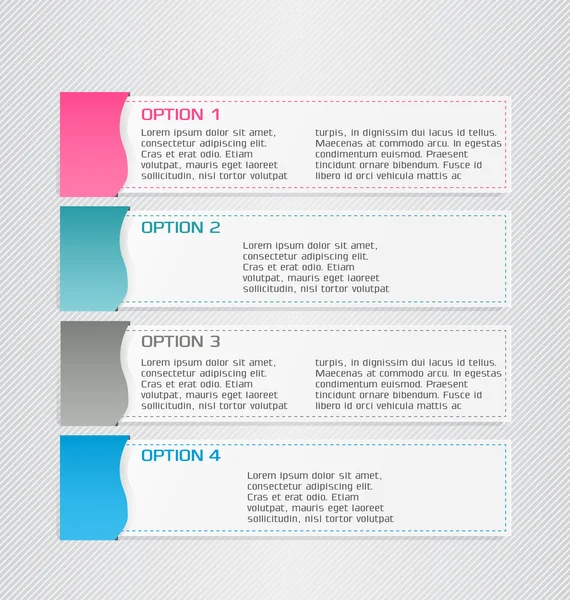 OPTION 1

Lorem ipsum dolor sit amet, consectetur adipiscing elit. Cras et erat odio. Etiam volutpat, mauris eget laoreet sollicitudin, nisl tortor volutpat

turpis, in dignissim dui lacus id tellus. Maecenas at commodo arcu. In egestas condimentum euismod. Praesent tincidunt ornare bibendum. Fusce id libero id orci vehicula mattis ac

OPTION 2

Lorem ipsum dolor sit amet, consectetur adipiscing elit. Cras et erat odio. Etiam volutpat, mauris eget laoreet sollicitudin, nisl tortor volutpat

OPTION 3

Lorem ipsum dolor sit amet, consectetur adipiscing elit. Cras et erat odio. Etiam volutpat, mauris eget laoreet sollicitudin, nisl tortor volutpat

turpis, in dignissim dui lacus id tellus. Maecenas at commodo arcu. In egestas condimentum euismod. Praesent tincidunt ornare bibendum. Fusce id libero id orci vehicula mattis ac

OPTION 4

Lorem ipsum dolor sit amet, consectetur adipiscing elit. Cras et erat odio. Etiam volutpat, mauris eget laoreet sollicitudin, nisl tortor volutpat