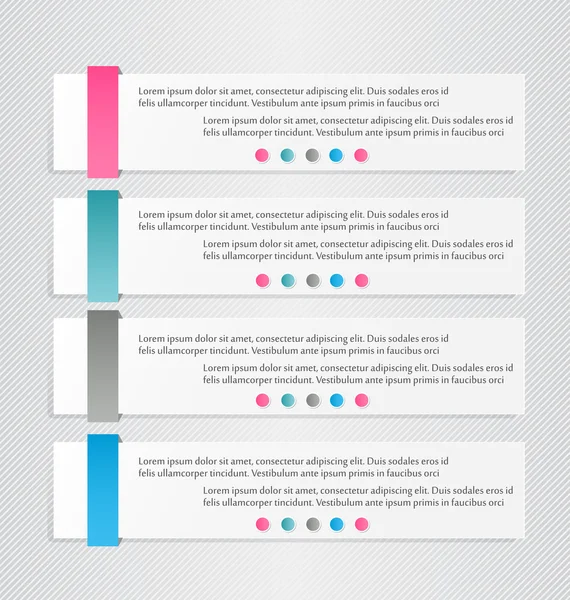 Lorem ipsum dolor sit amet, consectetur adipiscing elit. Duis sodales eros id felis ullamcorper tincidunt. Vestibulum ante ipsum primis in faucibus orci

Lorem ipsum dolor sit amet, consectetur adipiscing elit. Duis sodales eros id felis ullamcorper tincidunt. Vestibulum ante ipsum primis in faucibus orci

Lorem ipsum dolor sit amet, consectetur adipiscing elit. Duis sodales eros id felis ullamcorper tincidunt. Vestibulum ante ipsum primis in faucibus orci

Lorem ipsum dolor sit amet, consectetur adipiscing elit. Duis sodales eros id felis ullamcorper tincidunt. Vestibulum ante ipsum primis in faucibus orci

Lorem ipsum dolor sit amet, consectetur adipiscing elit. Duis sodales eros id felis ullamcorper tincidunt. Vestibulum ante ipsum primis in faucibus orci

Lorem ipsum dolor sit amet, consectetur adipiscing elit. Duis sodales eros id felis ullamcorper tincidunt. Vestibulum ante ipsum primis in faucibus orci

Lorem ipsum dolor sit amet, consectetur adipiscing elit. Duis sodales eros id felis ullamcorper tincidunt. Vestibulum ante ipsum primis in faucibus orci

Lorem ipsum dolor sit amet, consectetur adipiscing elit. Duis sodales eros id felis ullamcorper tincidunt. Vestibulum ante ipsum primis in faucibus orci