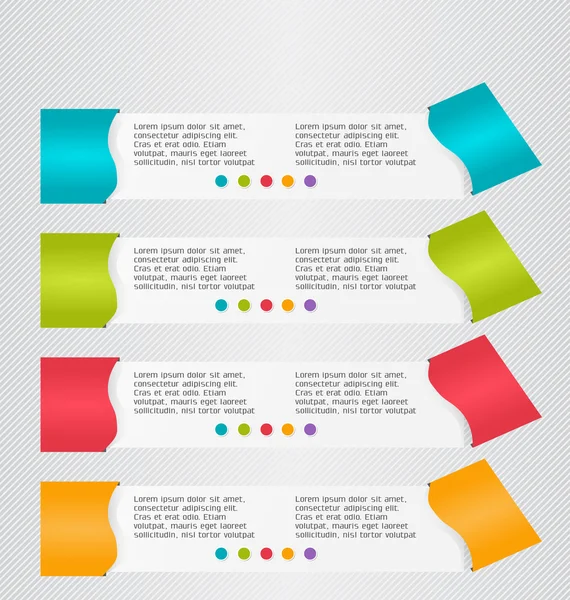 Lorem ipsum dolor sit amet, consectetur adipiscing elit. Cras et erat odio. Etiam volutpat, mauris eget laoreet sollicitudin, nisl tortor volutpat

Lorem ipsum dolor sit amet, consectetur adipiscing elit. Cras et erat odio. Etiam volutpat, mauris eget laoreet sollicitudin, nisl tortor volutpat

Lorem ipsum dolor sit amet, consectetur adipiscing elit. Cras et erat odio. Etiam volutpat, mauris eget laoreet sollicitudin, nisl tortor volutpat

Lorem ipsum dolor sit amet, consectetur adipiscing elit. Cras et erat odio. Etiam volutpat, mauris eget laoreet sollicitudin, nisl tortor volutpat

Lorem ipsum dolor sit amet, consectetur adipiscing elit. Cras et erat odio. Etiam volutpat, mauris eget laoreet sollicitudin, nisl tortor volutpat

Lorem ipsum dolor sit amet, consectetur adipiscing elit. Cras et erat odio. Etiam volutpat, mauris eget laoreet sollicitudin, nisl tortor volutpat

Lorem ipsum dolor sit amet, consectetur adipiscing elit. Cras et erat odio. Etiam volutpat, mauris eget laoreet sollicitudin, nisl tortor volutpat

Lorem ipsum dolor sit amet, consectetur adipiscing elit. Cras et erat odio. Etiam volutpat, mauris eget laoreet sollicitudin, nisl tortor volutpat