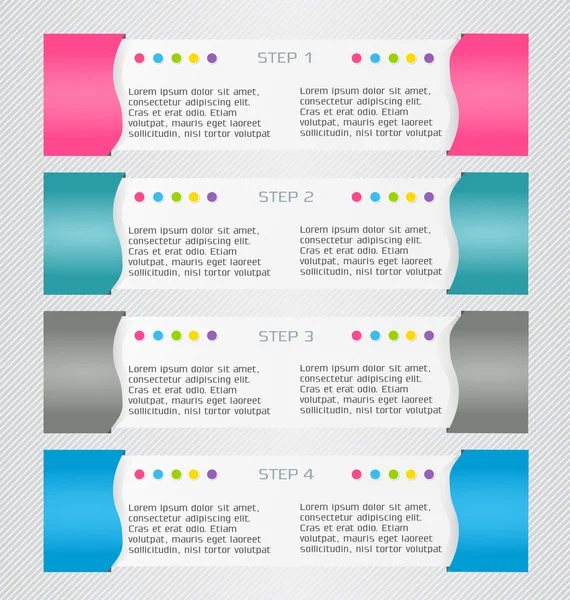 STEP 1

Lorem ipsum dolor sit amet, consectetur adipiscing elit. Cras et erat odio. Etiam volutpat, mauris eget laoreet sollicitudin, nisl tortor volutpat

Lorem ipsum dolor sit amet, consectetur adipiscing elit. Cras et erat odio. Etiam volutpat, mauris eget laoreet sollicitudin, nisl tortor volutpat

STEP 2

Lorem ipsum dolor sit amet, consectetur adipiscing elit. Cras et erat odio. Etiam volutpat, mauris eget laoreet sollicitudin, nisl tortor volutpat

Lorem ipsum dolor sit amet, consectetur adipiscing elit. Cras et erat odio. Etiam volutpat, mauris eget laoreet sollicitudin, nisl tortor volutpat

STEP 3

Lorem ipsum dolor sit amet, consectetur adipiscing elit. Cras et erat odio. Etiam volutpat, mauris eget laoreet sollicitudin, nisl tortor volutpat

Lorem ipsum dolor sit amet, consectetur adipiscing elit. Cras et erat odio. Etiam volutpat, mauris eget laoreet sollicitudin, nisl tortor volutpat

STEP 4

Lorem ipsum dolor sit amet, consectetur adipiscing elit. Cras et erat odio. Etiam volutpat, mauris eget laoreet sollicitudin, nisl tortor volutpat

Lorem ipsum dolor sit amet, consectetur adipiscing elit. Cras et erat odio. Etiam volutpat, mauris eget laoreet sollicitudin, nisl tortor volutpat