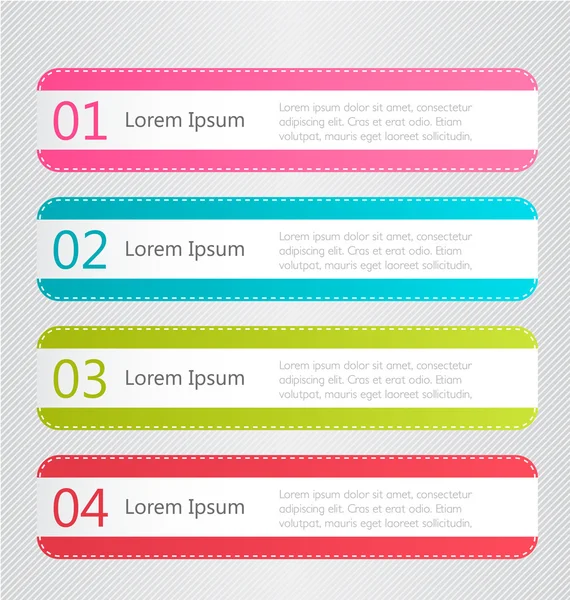 01 Lorem Ipsum

Lorem ipsum dolor sit amet, consectetur adipiscing elit. Cras et erat odio. Etiam volutpat, mauris eget laoreet sollicitudin,

02 Lorem Ipsum

Lorem ipsum dolor sit amet, consectetur adipiscing elit. Cras et erat odio. Etiam volutpat, mauris eget laoreet sollicitudin,

03 Lorem Ipsum

Lorem ipsum dolor sit amet, consectetur adipiscing elit. Cras et erat odio. Etiam volutpat, mauris eget laoreet sollicitudin,

04 Lorem Ipsum

Lorem ipsum dolor sit amet, consectetur adipiscing elit. Cras et erat odio. Etiam volutpat, mauris eget laoreet sollicitudin,