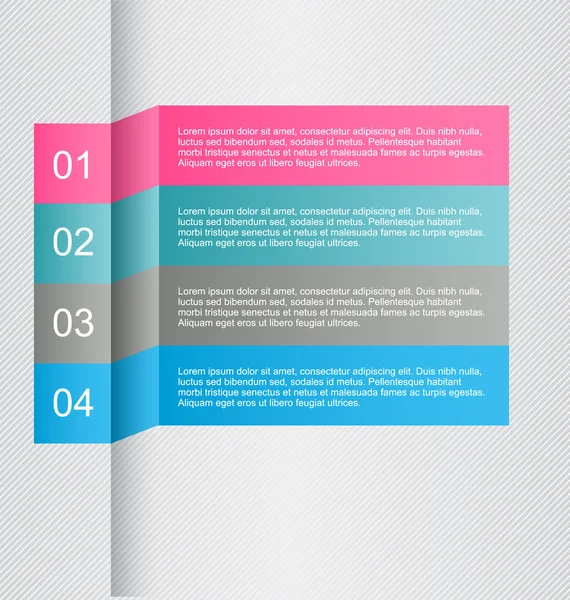 01

Lorem ipsum dolor sit amet, consectetur adipiscing elit. Duis nibh nulla, luctus sed bibendum sed, sodales id metus. Pellentesque habitant morbi tristique senectus et netus et malesuada fames ac turpis egestas. Aliquam eget eros ut libero feugiat ultrices.

02

Lorem ipsum dolor sit amet, consectetur adipiscing elit. Duis nibh nulla, luctus sed bibendum sed, sodales id metus. Pellentesque habitant morbi tristique senectus et netus et malesuada fames ac turpis egestas. Aliquam eget eros ut libero feugiat ultrices.

03

Lorem ipsum dolor sit amet, consectetur adipiscing elit. Duis nibh nulla, luctus sed bibendum sed, sodales id metus. Pellentesque habitant morbi tristique senectus et netus et malesuada fames ac turpis egestas. Aliquam eget eros ut libero feugiat ultrices.

04

Lorem ipsum dolor sit amet, consectetur adipiscing elit. Duis nibh nulla, luctus sed bibendum sed, sodales id metus. Pellentesque habitant morbi tristique senectus et netus et malesuada fames ac turpis egestas. Aliquam eget eros ut libero feugiat ultrices.