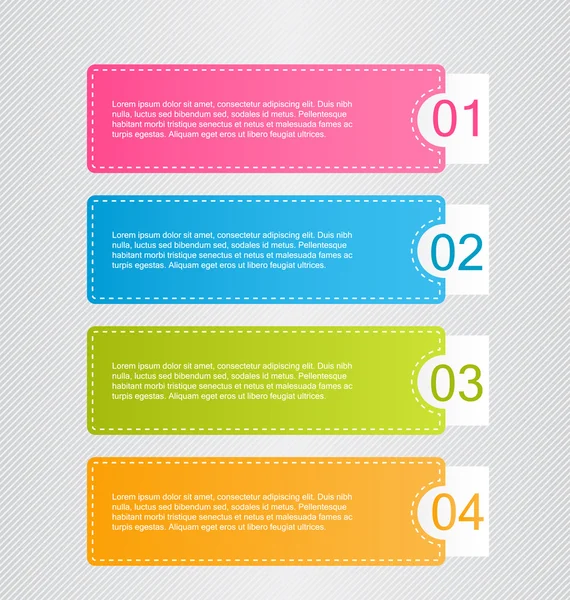 Lorem ipsum dolor sit amet, consectetur adipiscing elit. Duis nibh nulla, luctus sed bibendum sed, sodales id metus. Pellentesque habitant morbi tristique senectus et netus et malesuada fames ac turpis egestas. Aliquam eget eros ut libero feugiat ultrices.

01

Lorem ipsum dolor sit amet, consectetur adipiscing elit. Duis nibh nulla, luctus sed bibendum sed, sodales id metus. Pellentesque habitant morbi tristique senectus et netus et malesuada fames ac turpis egestas. Aliquam eget eros ut libero feugiat ultrices.

02

Lorem ipsum dolor sit amet, consectetur adipiscing elit. Duis nibh nulla, luctus sed bibendum sed, sodales id metus. Pellentesque habitant morbi tristique senectus et netus et malesuada fames ac turpis egestas. Aliquam eget eros ut libero feugiat ultrices.

03

Lorem ipsum dolor sit amet, consectetur adipiscing elit. Duis nibh nulla, luctus sed bibendum sed, sodales id metus. Pellentesque habitant morbi tristique senectus et netus et malesuada fames ac turpis egestas. Aliquam eget eros ut libero feugiat ultrices.

04