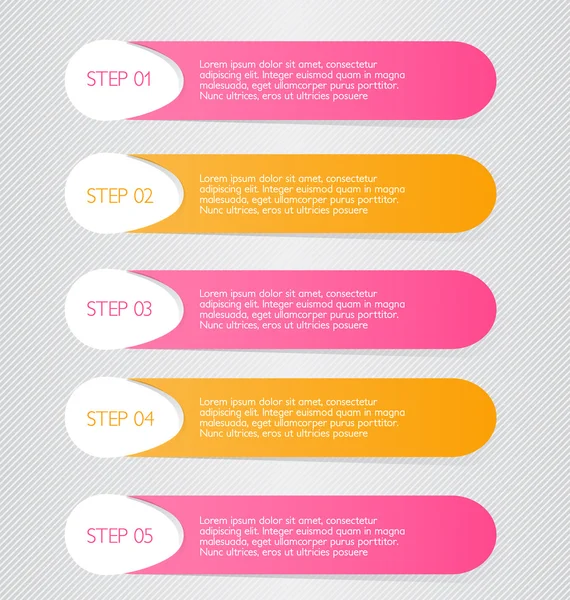 STEP 01

Lorem ipsum dolor sit amet, consectetur adipiscing elit. Integer euismod quam in magna malesuada, eget ullamcorper purus porttitor. Nunc ultrices, eros ut ultricies posuere

STEP 02

Lorem ipsum dolor sit amet, consectetur adipiscing elit. Integer euismod quam in magna malesuada, eget ullamcorper purus porttitor. Nunc ultrices, eros ut ultricies posuere

STEP 03

Lorem ipsum dolor sit amet, consectetur adipiscing elit. Integer euismod quam in magna malesuada, eget ullamcorper purus porttitor. Nunc ultrices, eros ut ultricies posuere

STEP 04

Lorem ipsum dolor sit amet, consectetur adipiscing elit. Integer euismod quam in magna malesuada, eget ullamcorper purus porttitor. Nunc ultrices, eros ut ultricies posuere

STEP 05

Lorem ipsum dolor sit amet, consectetur adipiscing elit. Integer euismod quam in magna malesuada, eget ullamcorper purus porttitor. Nunc ultrices, eros ut ultricies posuere