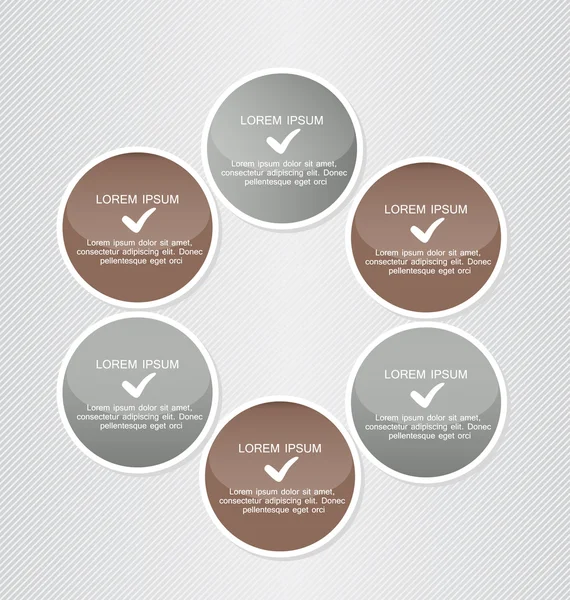 LOREM IPSUM
Lorem ipsum dolor sit amet, consectetur adipiscing elit. Donec pellentesque eget orci

LOREM IPSUM
Lorem ipsum dolor sit amet, consectetur adipiscing elit. Donec pellentesque eget orci

LOREM IPSUM
Lorem ipsum dolor sit amet, consectetur adipiscing elit. Donec pellentesque eget orci

LOREM IPSUM
Lorem ipsum dolor sit amet, consectetur adipiscing elit. Donec pellentesque eget orci

LOREM IPSUM
Lorem ipsum dolor sit amet, consectetur adipiscing elit. Donec pellentesque eget orci

LOREM IPSUM
Lorem ipsum dolor sit amet, consectetur adipiscing elit. Donec pellentesque eget orci