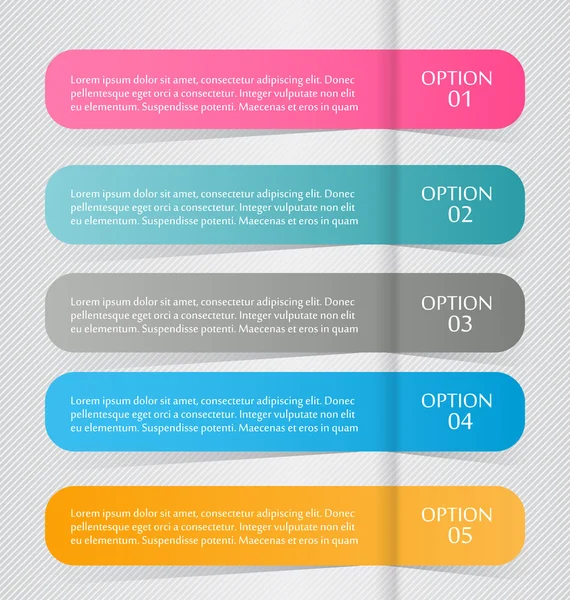 Lorem ipsum dolor sit amet, consectetur adipiscing elit. Donec pellentesque eget orci a consectetur. Integer vulputate non elit eu elementum. Suspendisse potenti. Maecenas et eros in quam

OPTION 01

Lorem ipsum dolor sit amet, consectetur adipiscing elit. Donec pellentesque eget orci a consectetur. Integer vulputate non elit eu elementum. Suspendisse potenti. Maecenas et eros in quam

OPTION 02

Lorem ipsum dolor sit amet, consectetur adipiscing elit. Donec pellentesque eget orci a consectetur. Integer vulputate non elit eu elementum. Suspendisse potenti. Maecenas et eros in quam

OPTION 03

Lorem ipsum dolor sit amet, consectetur adipiscing elit. Donec pellentesque eget orci a consectetur. Integer vulputate non elit eu elementum. Suspendisse potenti. Maecenas et eros in quam

OPTION 04

Lorem ipsum dolor sit amet, consectetur adipiscing elit. Donec pellentesque eget orci a consectetur. Integer vulputate non elit eu elementum. Suspendisse potenti. Maecenas et eros in quam

OPTION 05