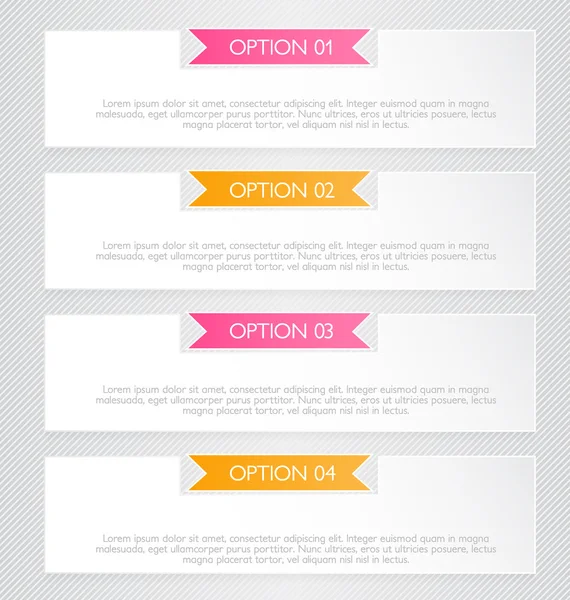 OPTION 01

Lorem ipsum dolor sit amet, consectetur adipiscing elit. Integer euismod quam in magna malesuada, eget ullamcorper purus porttitor. Nunc ultrices, eros ut ultricies posuere, lectus magna placerat tortor, vel aliquam nisl nisl in lectus.

OPTION 02

Lorem ipsum dolor sit amet, consectetur adipiscing elit. Integer euismod quam in magna malesuada, eget ullamcorper purus porttitor. Nunc ultrices, eros ut ultricies posuere, lectus magna placerat tortor, vel aliquam nisl nisl in lectus.

OPTION 03

Lorem ipsum dolor sit amet, consectetur adipiscing elit. Integer euismod quam in magna malesuada, eget ullamcorper purus porttitor. Nunc ultrices, eros ut ultricies posuere, lectus magna placerat tortor, vel aliquam nisl nisl in lectus.

OPTION 04

Lorem ipsum dolor sit amet, consectetur adipiscing elit. Integer euismod quam in magna malesuada, eget ullamcorper purus porttitor. Nunc ultrices, eros ut ultricies posuere, lectus magna placerat tortor, vel aliquam nisl nisl in lectus.