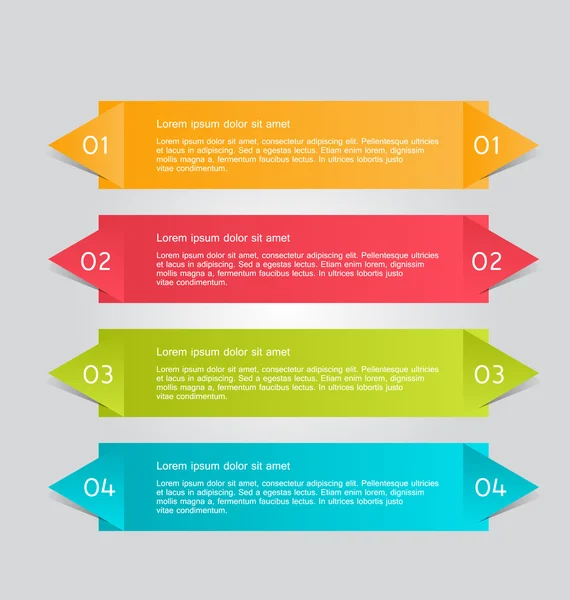 01

Lorem ipsum dolor sit amet

Lorem ipsum dolor sit amet, consectetur adipiscing elit. Pellentesque ultricies et lacus in adipiscing. Sed a egestas lectus. Etiam enim lorem, dignissim mollis magna a, fermentum faucibus lectus. In ultrices lobortis justo vitae condimentum.

01

02

Lorem ipsum dolor sit amet

Lorem ipsum dolor sit amet, consectetur adipiscing elit. Pellentesque ultricies et lacus in adipiscing. Sed a egestas lectus. Etiam enim lorem, dignissim mollis magna a, fermentum faucibus lectus. In ultrices lobortis justo vitae condimentum.

02

03

Lorem ipsum dolor sit amet

Lorem ipsum dolor sit amet, consectetur adipiscing elit. Pellentesque ultricies et lacus in adipiscing. Sed a egestas lectus. Etiam enim lorem, dignissim mollis magna a, fermentum faucibus lectus. In ultrices lobortis justo vitae condimentum.

03

04

Lorem ipsum dolor sit amet

Lorem ipsum dolor sit amet, consectetur adipiscing elit. Pellentesque ultricies et lacus in adipiscing. Sed a egestas lectus. Etiam enim lorem, dignissim mollis magna a, fermentum faucibus lectus. In ultrices lobortis justo vitae condimentum.

04