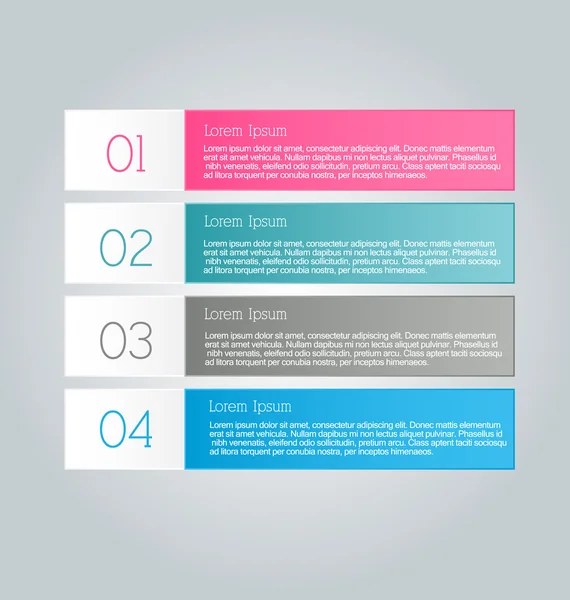 01

Lorem Ipsum

Lorem ipsum dolor sit amet, consectetur adipiscing elit. Donec mattis elementum erat sit amet vehicula. Nullam dapibus mi non lectus aliquet pulvinar. Phasellus id nibh venenatis, eleifend odio sollicitudin, pretium arcu. Class aptent taciti sociosqu ad litora torquent per conubia nostra, per inceptos himenaeos.

02

Lorem Ipsum

Lorem ipsum dolor sit amet, consectetur adipiscing elit. Donec mattis elementum erat sit amet vehicula. Nullam dapibus mi non lectus aliquet pulvinar. Phasellus id nibh venenatis, eleifend odio sollicitudin, pretium arcu. Class aptent taciti sociosqu ad litora torquent per conubia nostra, per inceptos himenaeos.

03

Lorem Ipsum

Lorem ipsum dolor sit amet, consectetur adipiscing elit. Donec mattis elementum erat sit amet vehicula. Nullam dapibus mi non lectus aliquet pulvinar. Phasellus id nibh venenatis, eleifend odio sollicitudin, pretium arcu. Class aptent taciti sociosqu ad litora torquent per conubia nostra, per inceptos himenaeos.

04

Lorem Ipsum

Lorem ipsum dolor sit amet, consectetur adipiscing elit. Donec mattis elementum erat sit amet vehicula. Nullam dapibus mi non lectus aliquet pulvinar. Phasellus id nibh venenatis, eleifend odio sollicitudin, pretium arcu. Class aptent taciti sociosqu ad litora torquent per conubia nostra, per inceptos himenaeos.