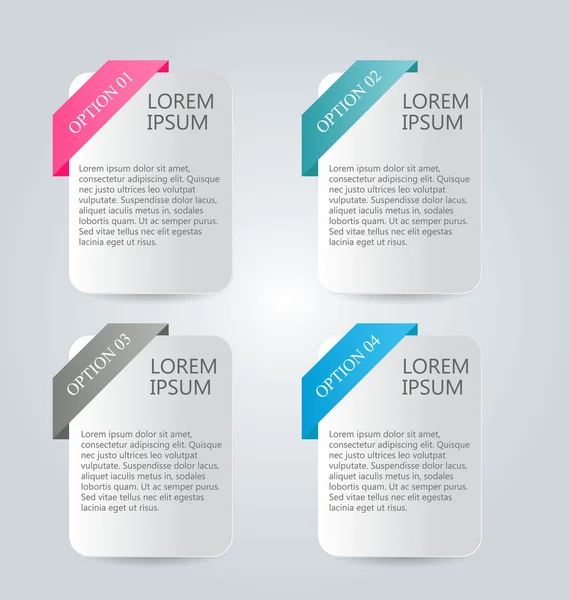 OPTION 01

LOREM IPSUM

Lorem ipsum dolor sit amet, consectetur adipiscing elit. Quisque nec justo ultrices leo volutpat vulputate. Suspendisse dolor lacus, aliquet iaculis metus in, sodales lobortis quam. Ut ac semper purus. Sed vitae tellus nec elit egestas lacinia eget ut risus.

OPTION 02

LOREM IPSUM

Lorem ipsum dolor sit amet, consectetur adipiscing elit. Quisque nec justo ultrices leo volutpat vulputate. Suspendisse dolor lacus, aliquet iaculis metus in, sodales lobortis quam. Ut ac semper purus. Sed vitae tellus nec elit egestas lacinia eget ut risus.

OPTION 03

LOREM IPSUM

Lorem ipsum dolor sit amet, consectetur adipiscing elit. Quisque nec justo ultrices leo volutpat vulputate. Suspendisse dolor lacus, aliquet iaculis metus in, sodales lobortis quam. Ut ac semper purus. Sed vitae tellus nec elit egestas lacinia eget ut risus.

OPTION 04

LOREM IPSUM

Lorem ipsum dolor sit amet, consectetur adipiscing elit. Quisque nec justo ultrices leo volutpat vulputate. Suspendisse dolor lacus, aliquet iaculis metus in, sodales lobortis quam. Ut ac semper purus. Sed vitae tellus nec elit egestas lacinia eget ut risus.