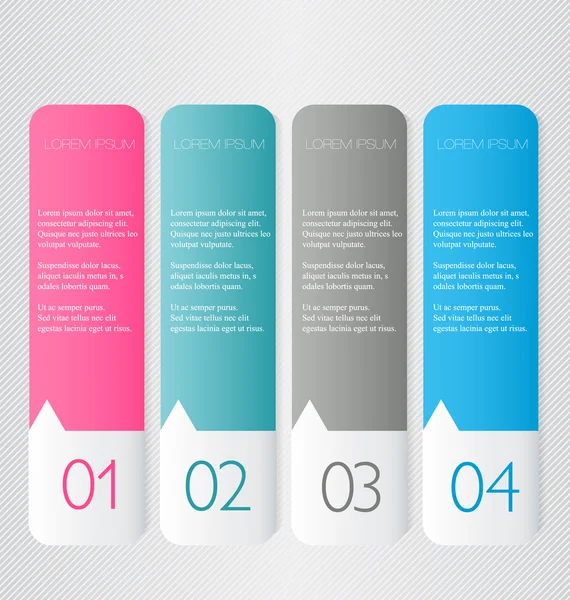 LOREM IPSUM

Lorem ipsum dolor sit amet, consectetur adipiscing elit. Quisque nec justo ultrices leo volutpat vulputate.

Suspendisse dolor lacus, aliquet iaculis metus in, s odales lobortis quam.

Ut ac semper purus. Sed vitae tellus nec elit egestas lacinia eget ut risus.

01

LOREM IPSUM

Lorem ipsum dolor sit amet, consectetur adipiscing elit. Quisque nec justo ultrices leo volutpat vulputate.

Suspendisse dolor lacus, aliquet iaculis metus in, s odales lobortis quam.

Ut ac semper purus. Sed vitae tellus nec elit egestas lacinia eget ut risus.

02

LOREM IPSUM

Lorem ipsum dolor sit amet, consectetur adipiscing elit. Quisque nec justo ultrices leo volutpat vulputate.

Suspendisse dolor lacus, aliquet iaculis metus in, s odales lobortis quam.

Ut ac semper purus. Sed vitae tellus nec elit egestas lacinia eget ut risus.

03

LOREM IPSUM

Lorem ipsum dolor sit amet, consectetur adipiscing elit. Quisque nec justo ultrices leo volutpat vulputate.

Suspendisse dolor lacus, aliquet iaculis metus in, s odales lobortis quam.

Ut ac semper purus. Sed vitae tellus nec elit egestas lacinia eget ut risus.

04