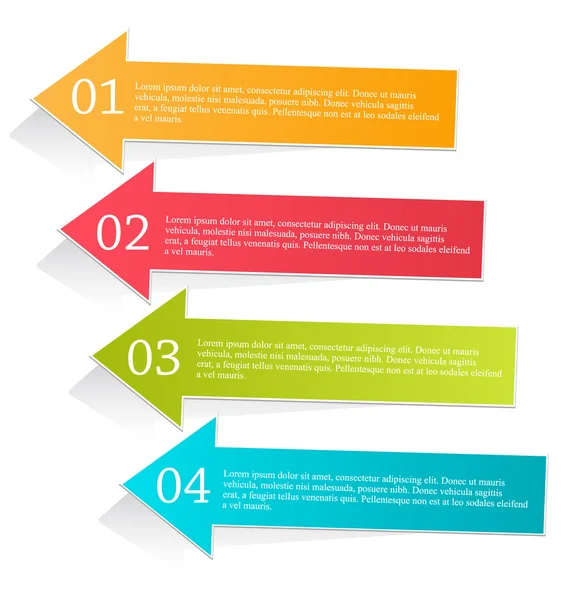 01

Lorem ipsum dolor sit amet, consectetur adipiscing elit. Donec ut mauris vehicula, molestie nisi malesuada, posuere nibh. Donec vehicula sagittis erat, a feugiat tellus venenatis quis. Pellentesque non est at leo sodales eleifend a vel mauris.

02

Lorem ipsum dolor sit amet, consectetur adipiscing elit. Donec ut mauris vehicula, molestie nisi malesuada, posuere nibh. Donec vehicula sagittis erat, a feugiat tellus venenatis quis. Pellentesque non est at leo sodales eleifend a vel mauris.

03

Lorem ipsum dolor sit amet, consectetur adipiscing elit. Donec ut mauris vehicula, molestie nisi malesuada, posuere nibh. Donec vehicula sagittis erat, a feugiat tellus venenatis quis. Pellentesque non est at leo sodales eleifend a vel mauris.

04

Lorem ipsum dolor sit amet, consectetur adipiscing elit. Donec ut mauris vehicula, molestie nisi malesuada, posuere nibh. Donec vehicula sagittis erat, a feugiat tellus venenatis quis. Pellentesque non est at leo sodales eleifend a vel mauris.