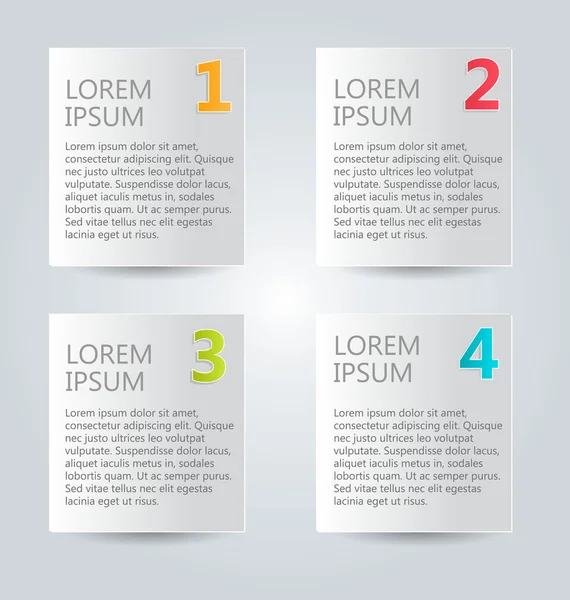 LOREM IPSUM

1

Lorem ipsum dolor sit amet, consectetur adipiscing elit. Quisque nec justo ultrices leo volutpat vulputate. Suspendisse dolor lacus, aliquet iaculis metus in, sodales lobortis quam. Ut ac semper purus. Sed vitae tellus nec elit egestas lacinia eget ut risus.

LOREM IPSUM

2

Lorem ipsum dolor sit amet, consectetur adipiscing elit. Quisque nec justo ultrices leo volutpat vulputate. Suspendisse dolor lacus, aliquet iaculis metus in, sodales lobortis quam. Ut ac semper purus. Sed vitae tellus nec elit egestas lacinia eget ut risus.

LOREM IPSUM

3

Lorem ipsum dolor sit amet, consectetur adipiscing elit. Quisque nec justo ultrices leo volutpat vulputate. Suspendisse dolor lacus, aliquet iaculis metus in, sodales lobortis quam. Ut ac semper purus. Sed vitae tellus nec elit egestas lacinia eget ut risus.

LOREM IPSUM

4

Lorem ipsum dolor sit amet, consectetur adipiscing elit. Quisque nec justo ultrices leo volutpat vulputate. Suspendisse dolor lacus, aliquet iaculis metus in, sodales lobortis quam. Ut ac semper purus. Sed vitae tellus nec elit egestas lacinia eget ut risus.