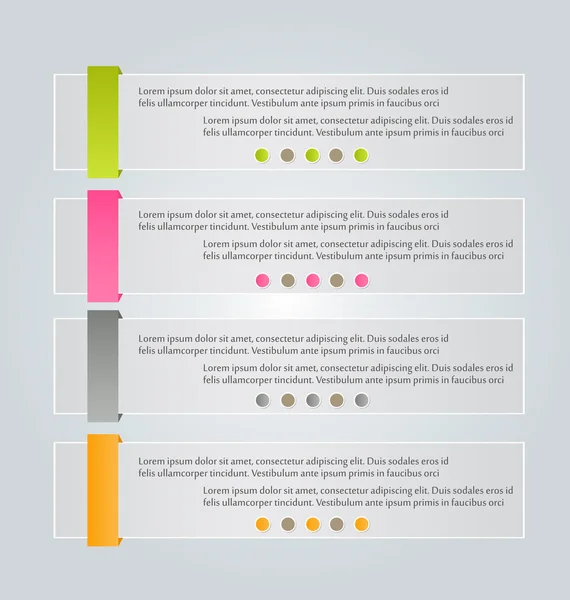 Lorem ipsum dolor sit amet, consectetur adipiscing elit. Duis sodales eros id felis ullamcorper tincidunt. Vestibulum ante ipsum primis in faucibus orci

Lorem ipsum dolor sit amet, consectetur adipiscing elit. Duis sodales eros id felis ullamcorper tincidunt. Vestibulum ante ipsum primis in faucibus orci

Lorem ipsum dolor sit amet, consectetur adipiscing elit. Duis sodales eros id felis ullamcorper tincidunt. Vestibulum ante ipsum primis in faucibus orci

Lorem ipsum dolor sit amet, consectetur adipiscing elit. Duis sodales eros id felis ullamcorper tincidunt. Vestibulum ante ipsum primis in faucibus orci

Lorem ipsum dolor sit amet, consectetur adipiscing elit. Duis sodales eros id felis ullamcorper tincidunt. Vestibulum ante ipsum primis in faucibus orci

Lorem ipsum dolor sit amet, consectetur adipiscing elit. Duis sodales eros id felis ullamcorper tincidunt. Vestibulum ante ipsum primis in faucibus orci

Lorem ipsum dolor sit amet, consectetur adipiscing elit. Duis sodales eros id felis ullamcorper tincidunt. Vestibulum ante ipsum primis in faucibus orci

Lorem ipsum dolor sit amet, consectetur adipiscing elit. Duis sodales eros id felis ullamcorper tincidunt. Vestibulum ante ipsum primis in faucibus orci