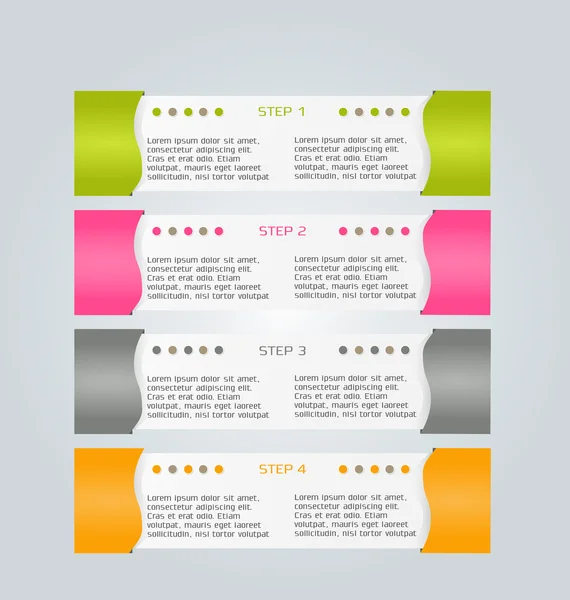 STEP 1

Lorem ipsum dolor sit amet, consectetur adipiscing elit. Cras et erat odio. Etiam volutpat, mauris eget laoreet sollicitudin, nisl tortor volutpat

Lorem ipsum dolor sit amet, consectetur adipiscing elit. Cras et erat odio. Etiam volutpat, mauris eget laoreet sollicitudin, nisl tortor volutpat

STEP 2

Lorem ipsum dolor sit amet, consectetur adipiscing elit. Cras et erat odio. Etiam volutpat, mauris eget laoreet sollicitudin, nisl tortor volutpat

Lorem ipsum dolor sit amet, consectetur adipiscing elit. Cras et erat odio. Etiam volutpat, mauris eget laoreet sollicitudin, nisl tortor volutpat

STEP 3

Lorem ipsum dolor sit amet, consectetur adipiscing elit. Cras et erat odio. Etiam volutpat, mauris eget laoreet sollicitudin, nisl tortor volutpat

Lorem ipsum dolor sit amet, consectetur adipiscing elit. Cras et erat odio. Etiam volutpat, mauris eget laoreet sollicitudin, nisl tortor volutpat

STEP 4

Lorem ipsum dolor sit amet, consectetur adipiscing elit. Cras et erat odio. Etiam volutpat, mauris eget laoreet sollicitudin, nisl tortor volutpat

Lorem ipsum dolor sit amet, consectetur adipiscing elit. Cras et erat odio. Etiam volutpat, mauris eget laoreet sollicitudin, nisl tortor volutpat