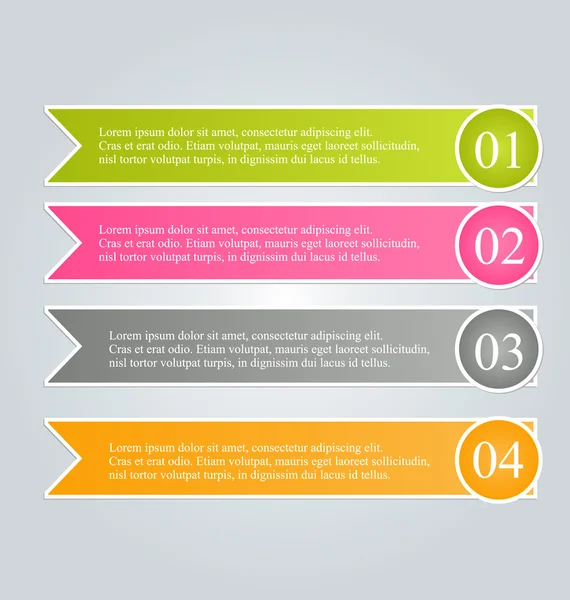 Lorem ipsum dolor sit amet, consectetur adipiscing elit. Cras et erat odio. Etiam volutpat, mauris eget laoreet sollicitudin, nisl tortor volutpat turpis, in dignissim dui lacus id tellus.

01

Lorem ipsum dolor sit amet, consectetur adipiscing elit. Cras et erat odio. Etiam volutpat, mauris eget laoreet sollicitudin, nisl tortor volutpat turpis, in dignissim dui lacus id tellus.

02

Lorem ipsum dolor sit amet, consectetur adipiscing elit. Cras et erat odio. Etiam volutpat, mauris eget laoreet sollicitudin, nisl tortor volutpat turpis, in dignissim dui lacus id tellus.

03

Lorem ipsum dolor sit amet, consectetur adipiscing elit. Cras et erat odio. Etiam volutpat, mauris eget laoreet sollicitudin, nisl tortor volutpat turpis, in dignissim dui lacus id tellus.

04