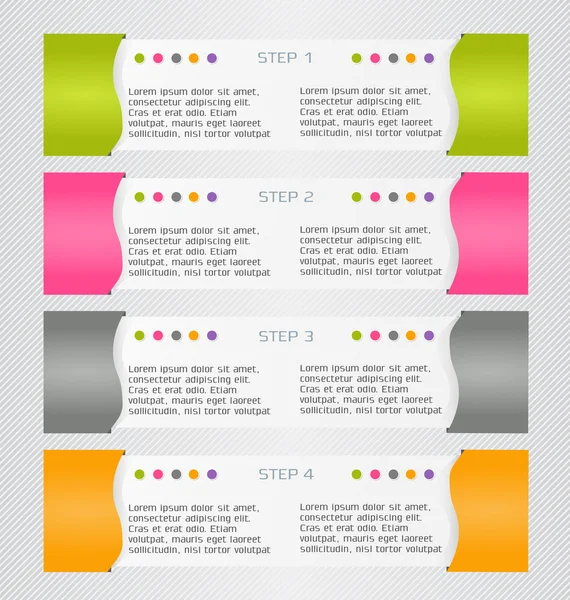 STEP 1

Lorem ipsum dolor sit amet, consectetur adipiscing elit. Cras et erat odio. Etiam volutpat, mauris eget laoreet sollicitudin, nisl tortor volutpat

Lorem ipsum dolor sit amet, consectetur adipiscing elit. Cras et erat odio. Etiam volutpat, mauris eget laoreet sollicitudin, nisl tortor volutpat

STEP 2

Lorem ipsum dolor sit amet, consectetur adipiscing elit. Cras et erat odio. Etiam volutpat, mauris eget laoreet sollicitudin, nisl tortor volutpat

Lorem ipsum dolor sit amet, consectetur adipiscing elit. Cras et erat odio. Etiam volutpat, mauris eget laoreet sollicitudin, nisl tortor volutpat

STEP 3

Lorem ipsum dolor sit amet, consectetur adipiscing elit. Cras et erat odio. Etiam volutpat, mauris eget laoreet sollicitudin, nisl tortor volutpat

Lorem ipsum dolor sit amet, consectetur adipiscing elit. Cras et erat odio. Etiam volutpat, mauris eget laoreet sollicitudin, nisl tortor volutpat

STEP 4

Lorem ipsum dolor sit amet, consectetur adipiscing elit. Cras et erat odio. Etiam volutpat, mauris eget laoreet sollicitudin, nisl tortor volutpat

Lorem ipsum dolor sit amet, consectetur adipiscing elit. Cras et erat odio. Etiam volutpat, mauris eget laoreet sollicitudin, nisl tortor volutpat