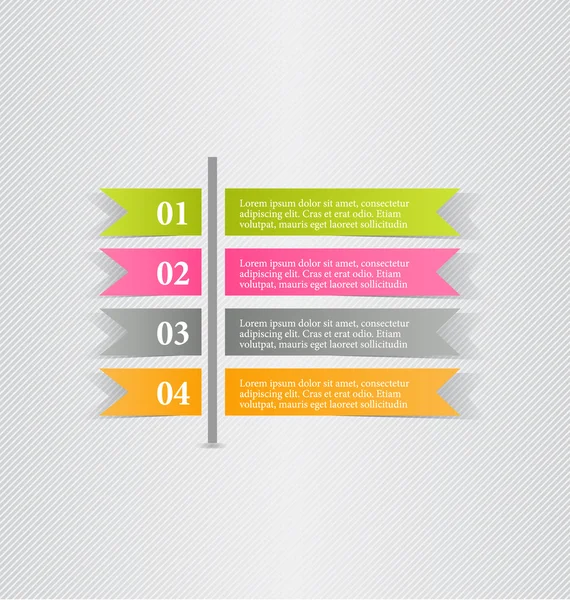 01

Lorem ipsum dolor sit amet, consectetur adipiscing elit. Cras et erat odio. Etiam volutpat, mauris eget laoreet sollicitudin

02

Lorem ipsum dolor sit amet, consectetur adipiscing elit. Cras et erat odio. Etiam volutpat, mauris eget laoreet sollicitudin

03

Lorem ipsum dolor sit amet, consectetur adipiscing elit. Cras et erat odio. Etiam volutpat, mauris eget laoreet sollicitudin

04

Lorem ipsum dolor sit amet, consectetur adipiscing elit. Cras et erat odio. Etiam volutpat, mauris eget laoreet sollicitudin