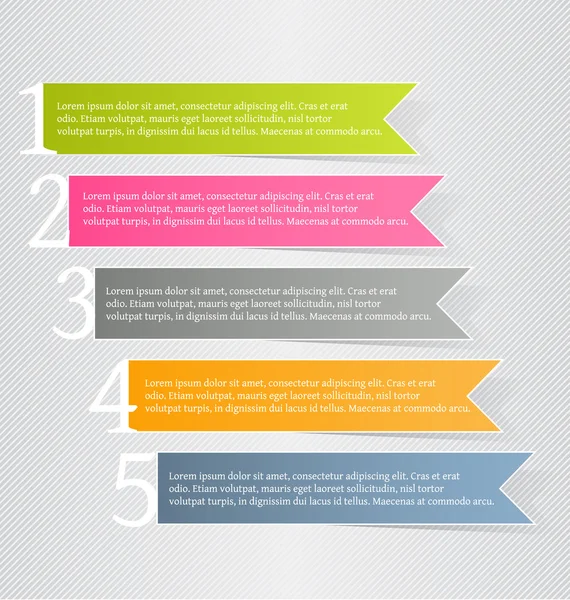 1
Lorem ipsum dolor sit amet, consectetur adipiscing elit. Cras et erat odio. Etiam volutpat, mauris eget laoreet sollicitudin, nisl tortor volutpat turpis, in dignissim dui lacus id tellus. Maecenas at commodo arcu.

2
Lorem ipsum dolor sit amet, consectetur adipiscing elit. Cras et erat odio. Etiam volutpat, mauris eget laoreet sollicitudin, nisl tortor volutpat turpis, in dignissim dui lacus id tellus. Maecenas at commodo arcu.

3
Lorem ipsum dolor sit amet, consectetur adipiscing elit. Cras et erat odio. Etiam volutpat, mauris eget laoreet sollicitudin, nisl tortor volutpat turpis, in dignissim dui lacus id tellus. Maecenas at commodo arcu.

4
Lorem ipsum dolor sit amet, consectetur adipiscing elit. Cras et erat odio. Etiam volutpat, mauris eget laoreet sollicitudin, nisl tortor volutpat turpis, in dignissim dui lacus id tellus. Maecenas at commodo arcu.

5
Lorem ipsum dolor sit amet, consectetur adipiscing elit. Cras et erat odio. Etiam volutpat, mauris eget laoreet sollicitudin, nisl tortor volutpat turpis, in dignissim dui lacus id tellus. Maecenas at commodo arcu.